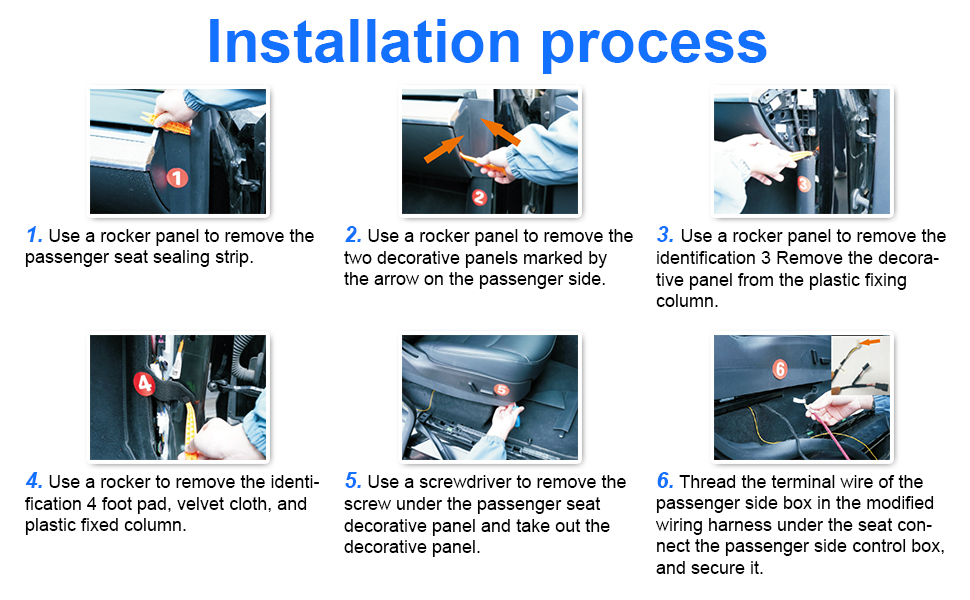 Installation process

1

1. Use a rocker panel to remove the passenger seat sealing strip.

2

2. Use a rocker panel to remove the two decorative panels marked by the arrow on the passenger side.

3

3. Use a rocker panel to remove the identification 3 Remove the decorative panel from the plastic fixing column.

4

4. Use a rocker to remove the identification 4 foot pad, velvet cloth, and plastic fixed column.

5

5. Use a screwdriver to remove the screw under the passenger seat decorative panel and take out the decorative panel.

6

6. Thread the terminal wire of the passenger side box in the modified wiring harness under the seat connect the passenger side control box, and secure it.