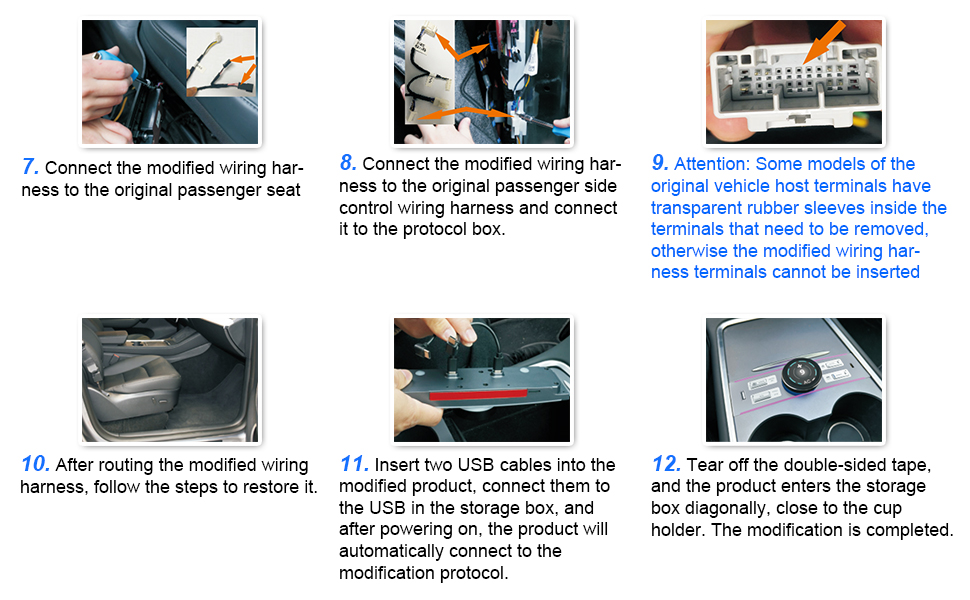 7. Connect the modified wiring harness to the original passenger seat

8. Connect the modified wiring harness to the original passenger side control wiring harness and connect it to the protocol box.

9. Attention: Some models of the original vehicle host terminals have transparent rubber sleeves inside the terminals that need to be removed, otherwise the modified wiring harness terminals cannot be inserted

10. After routing the modified wiring harness, follow the steps to restore it.

11. Insert two USB cables into the modified product, connect them to the USB in the storage box, and after powering on, the product will automatically connect to the modification protocol.

12. Tear off the double-sided tape, and the product enters the storage box diagonally, close to the cup holder. The modification is completed.