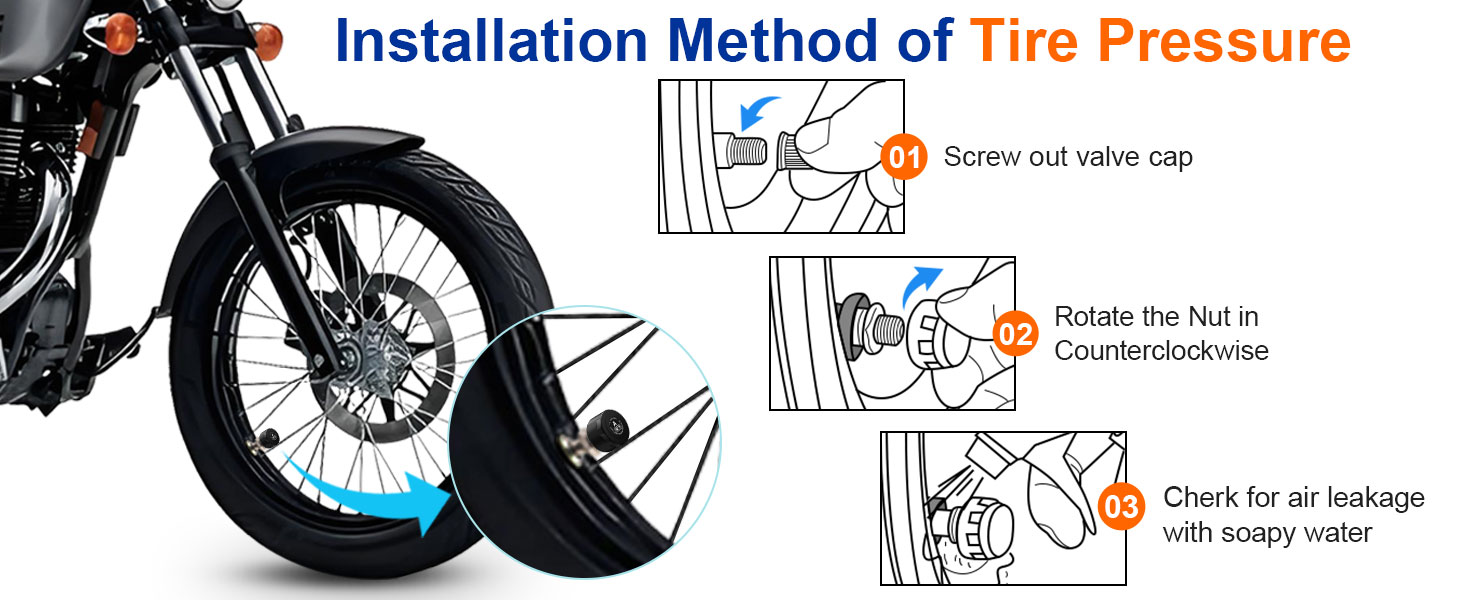 Installation Method of Tire Pressure

01 Screw out valve cap

02 Rotate the Nut in Counterclockwise

03 Cherk for air leakage with soapy water