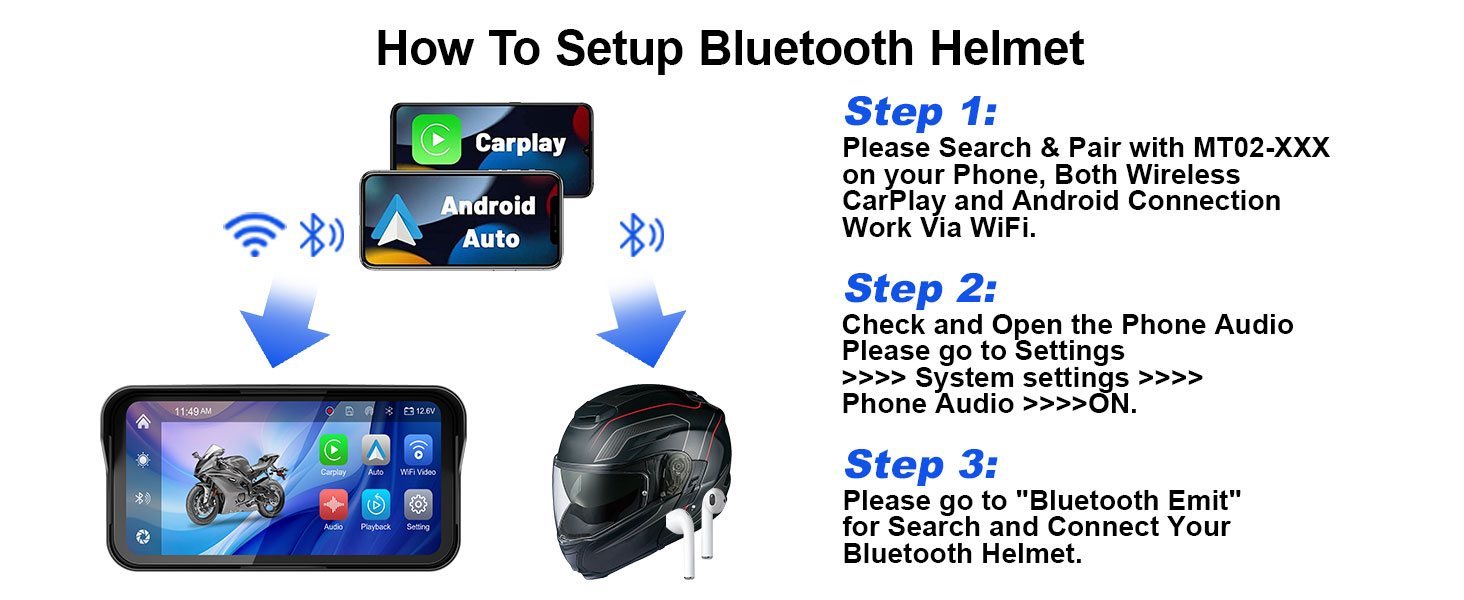 How To Setup Bluetooth Helmet

Carplay

Android Auto

11:49 AM

12.6V

Carplay

Auto

WiFi Video

Audio

Playback

Setting

Step 1:
Please Search & Pair with MT02-XXX on your Phone, Both Wireless CarPlay and Android Connection Work Via WiFi.

Step 2:
Check and Open the Phone Audio Please go to Settings >>>> System settings >>>> Phone Audio >>>>ON.

Step 3:
Please go to "Bluetooth Emit" for Search and Connect Your Bluetooth Helmet.