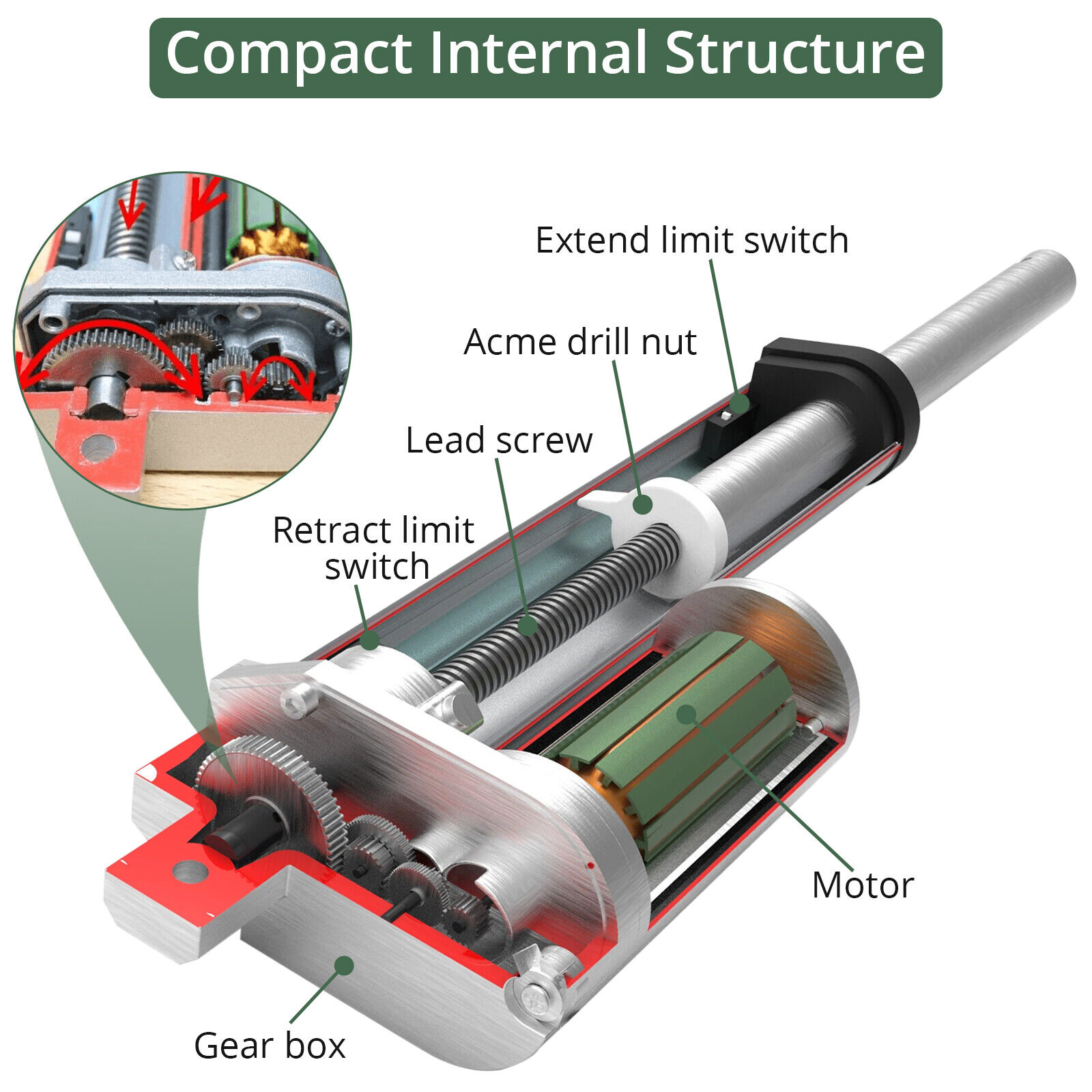 Compact Internal Structure

Extend limit switch

Acme drill nut

Lead screw

Retract limit switch

Motor

Gear box