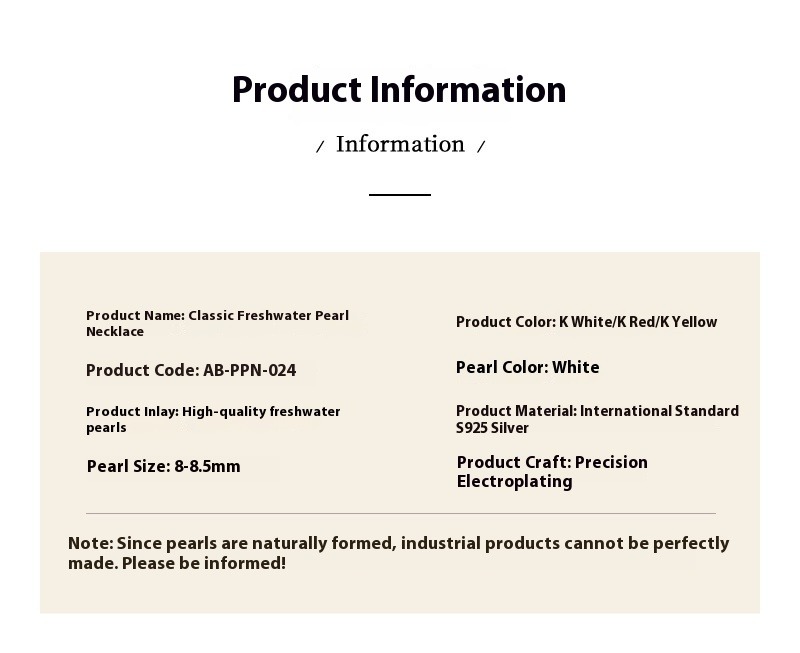 Product Information

/ Information /

Product Name: Classic Freshwater Pearl Necklace

Product Code: AB-PPN-024

Product Inlay: High-quality freshwater pearls

Pearl Size: 8-8.5mm

Product Color: K White/K Red/K Yellow

Pearl Color: White

Product Material: International Standard S925 Silver

Product Craft: Precision Electroplating

Note: Since pearls are naturally formed, industrial products cannot be perfectly made. Please be informed!