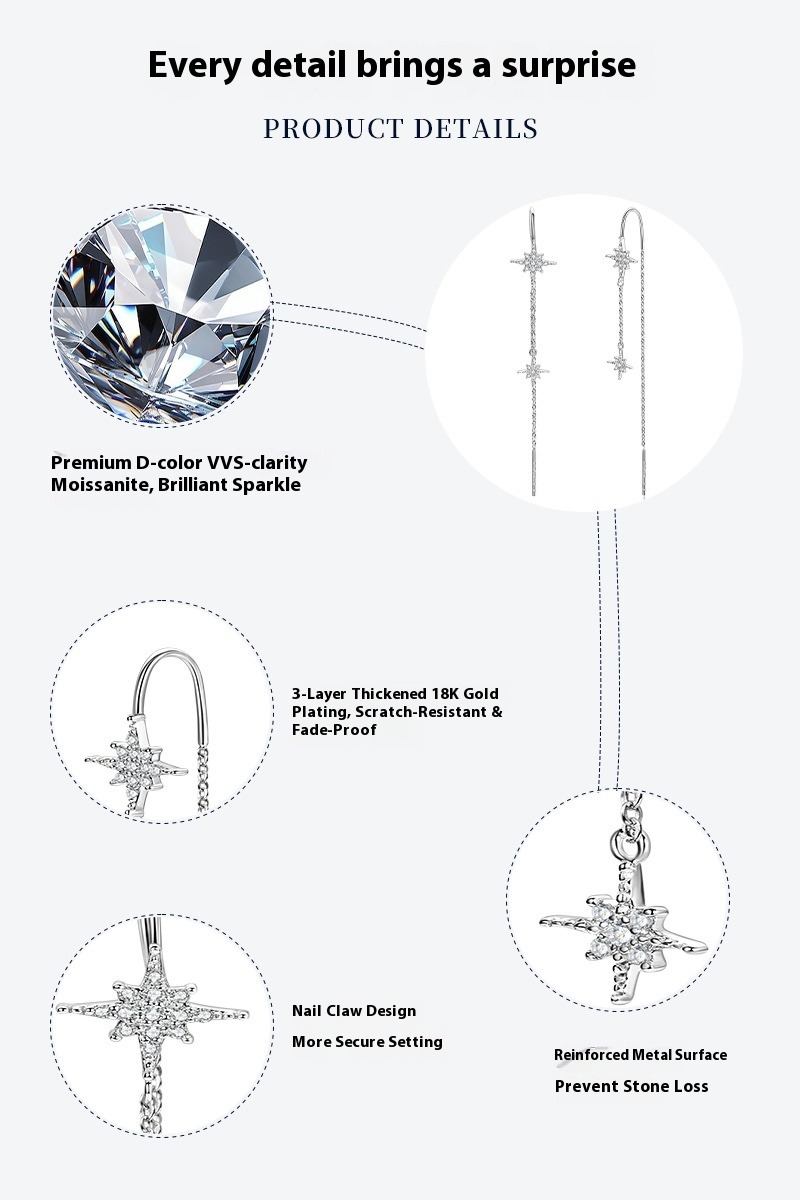 Every detail brings a surprise

PRODUCT DETAILS

Premium D-color VVS-clarity Moissanite, Brilliant Sparkle

3-Layer Thickened 18K Gold Plating, Scratch-Resistant & Fade-Proof

Nail Claw Design

More Secure Setting

Reinforced Metal Surface

Prevent Stone Loss