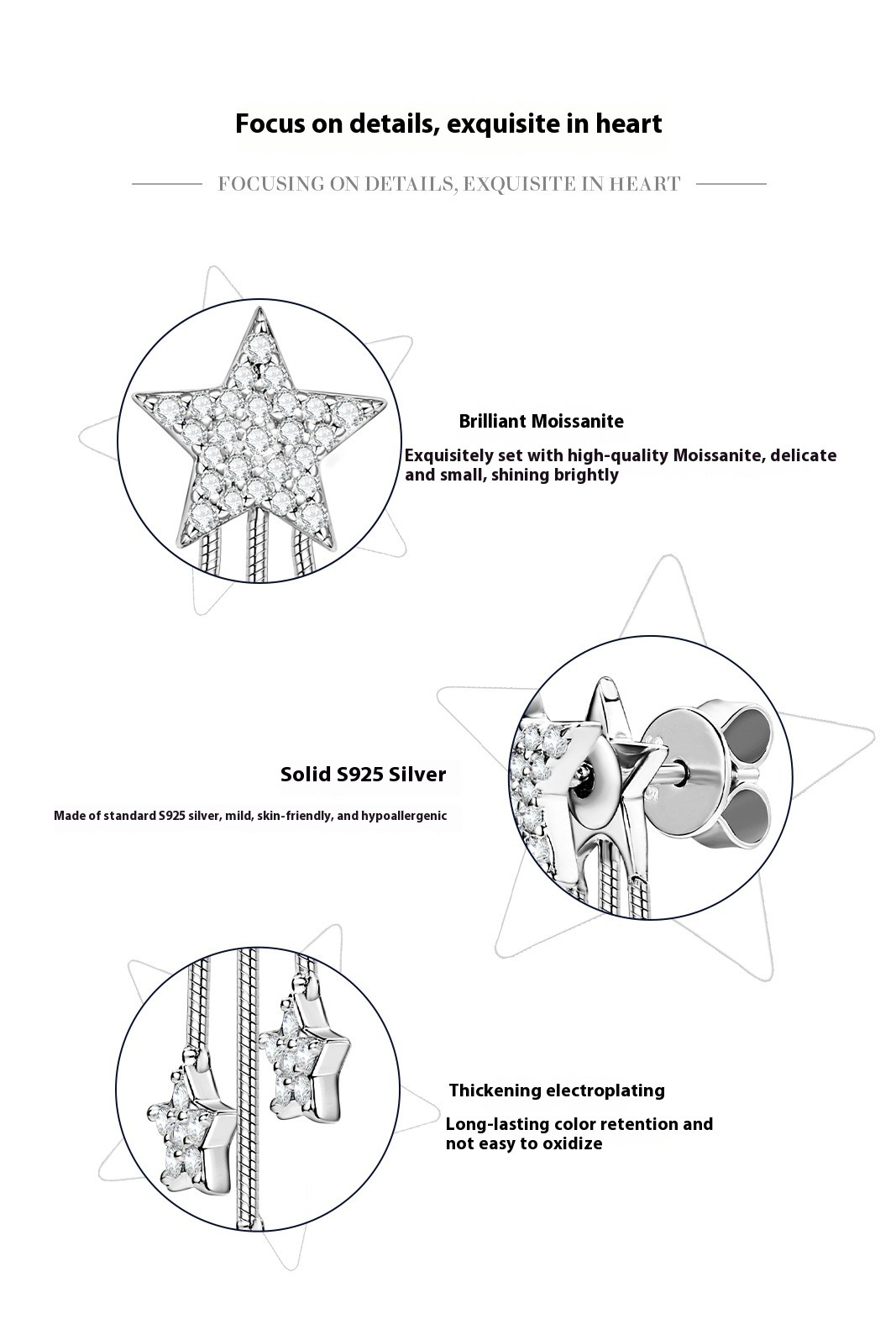 Focus on details, exquisite in heart

FOCUSING ON DETAILS, EXQUISITE IN HEART

Brilliant Moissanite

Exquisitely set with high-quality Moissanite, delicate and small, shining brightly

Solid S925 Silver

Made of standard S925 silver, mild, skin-friendly, and hypoallergenic

Thickening electroplating

Long-lasting color retention and not easy to oxidize