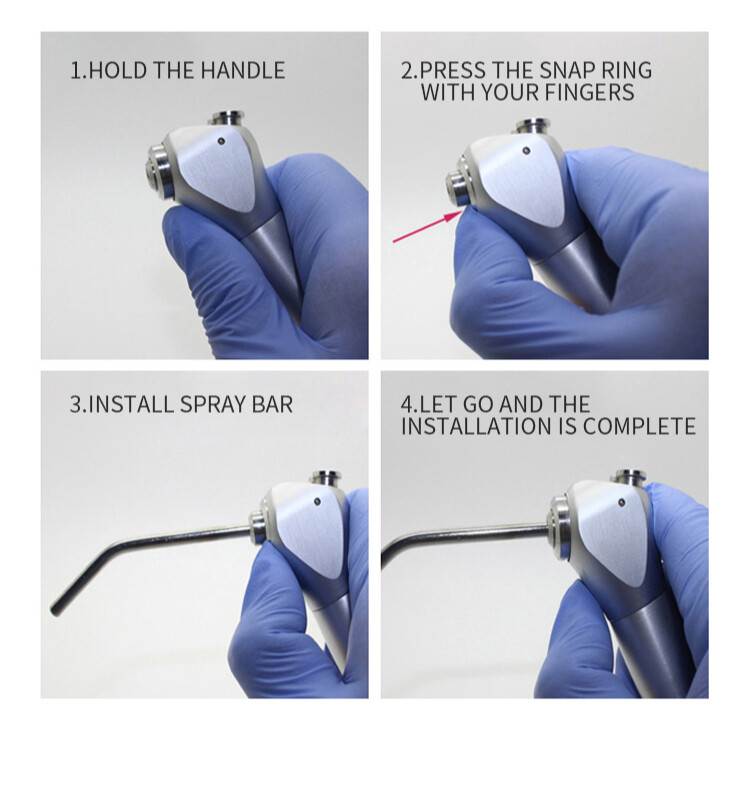 1.HOLD THE HANDLE

2.PRESS THE SNAP RING WITH YOUR FINGERS

3.INSTALL SPRAY BAR

4.LET GO AND THE INSTALLATION IS COMPLETE