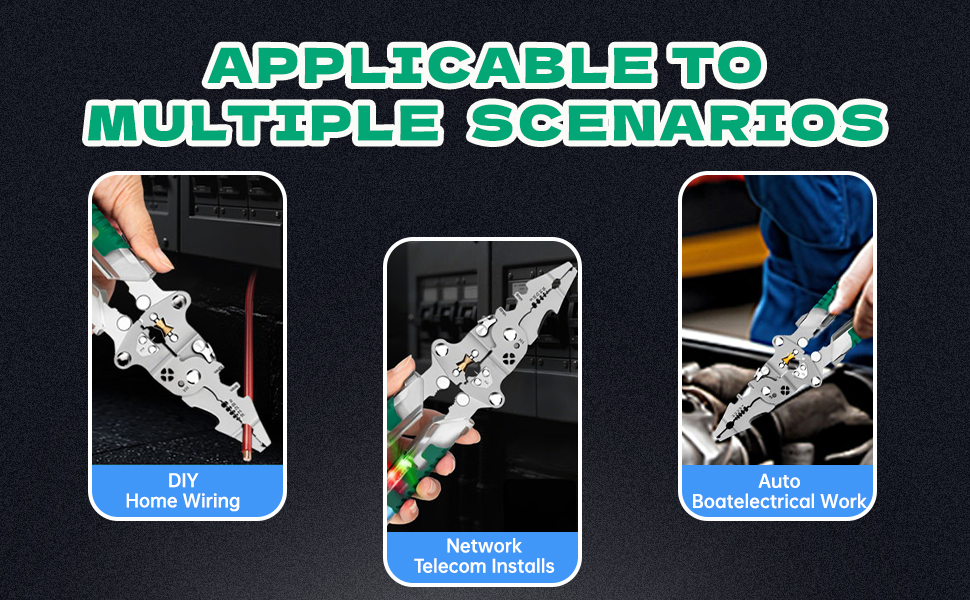 APPLICABLE TO MULTIPLE SCENARIOS

DIY
Home Wiring

Network
Telecom Installs

Auto
Boatelectrical Work