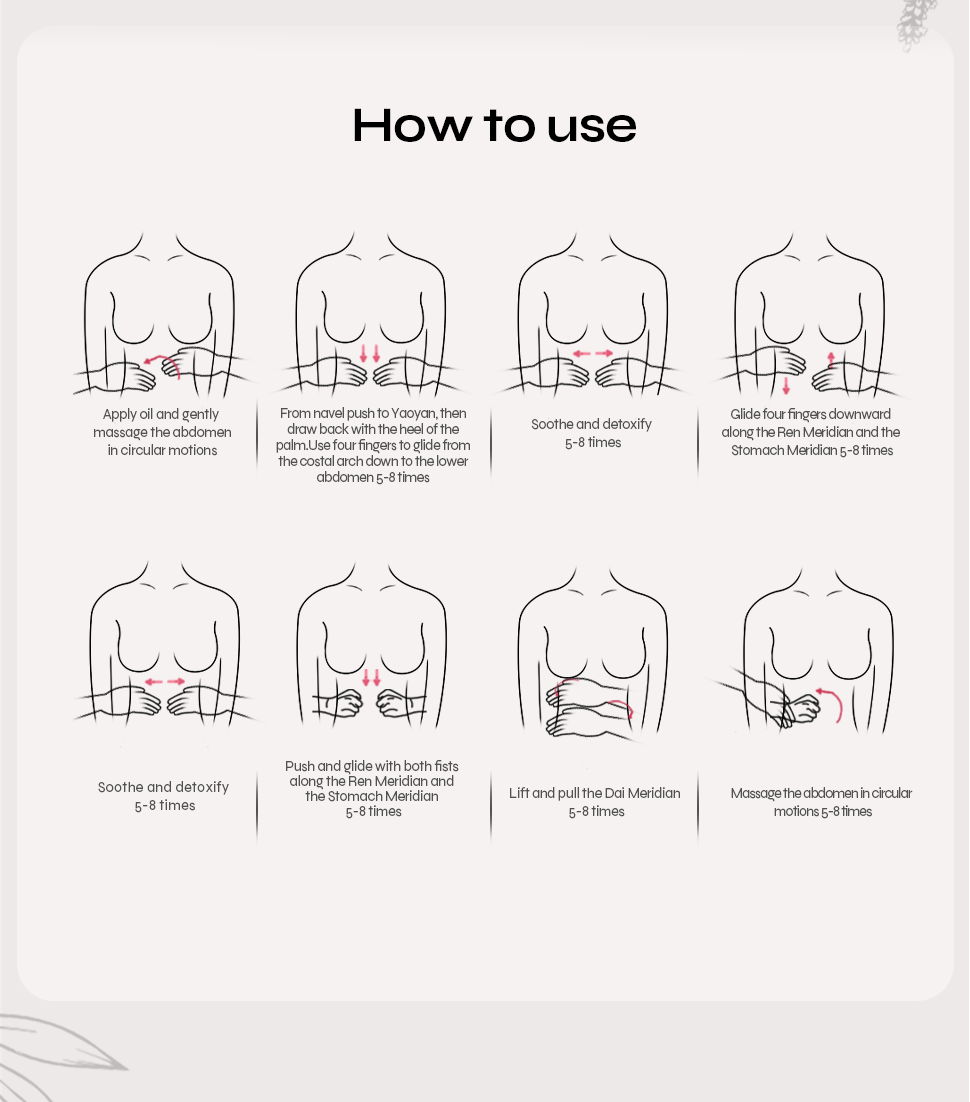 How to use

Apply oil and gently massage the abdomen in circular motions

From navel push to Yaoyan, then draw back with the heel of the palm.Use four fingers to glide from the costal arch down to the lower abdomen 5-8 times

Soothe and detoxify 5-8 times

Glide four fingers downward along the Ren Meridian and the Stomach Meridian 5-8 times

Soothe and detoxify 5-8 times

Push and glide with both fists along the Ren Meridian and the Stomach Meridian 5-8 times

Lift and pull the Dai Meridian 5-8 times

Massage the abdomen in circular motions 5-8 times