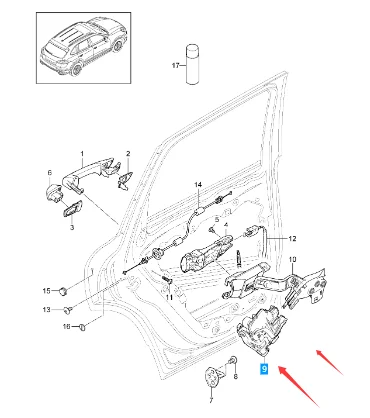 17
1
2
6
3
14
5
4
12
10
15
11
13
16
9
8
7