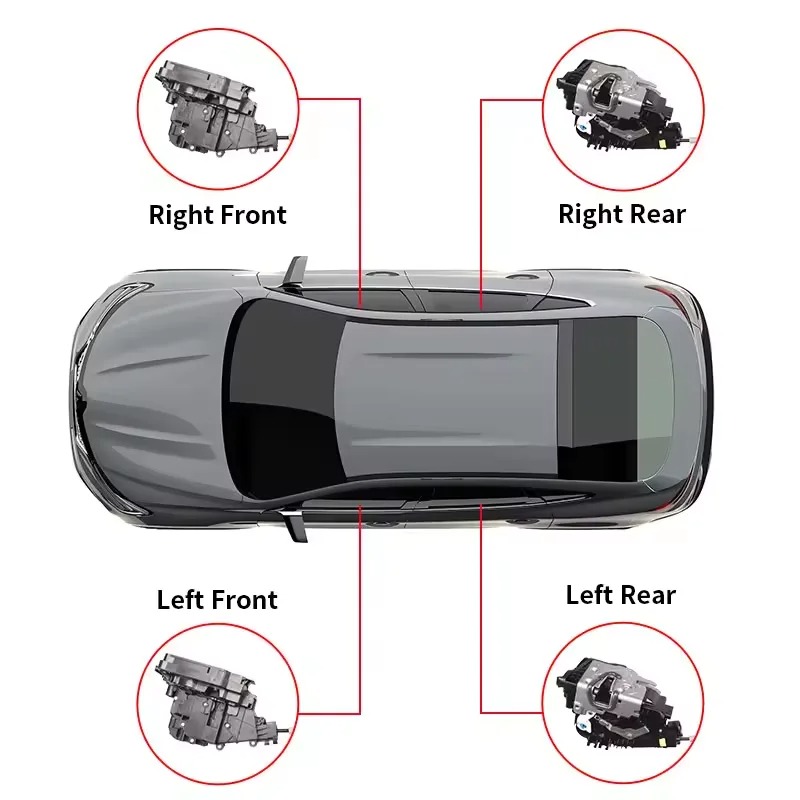 Right Front

Right Rear

Left Front

Left Rear