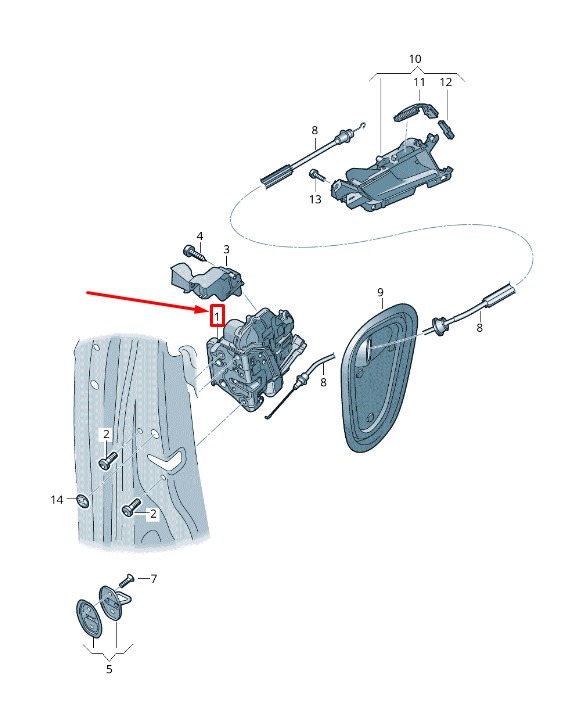 10
11
12
8
13
4
3
1
9
8
8
2
14
2
7
5