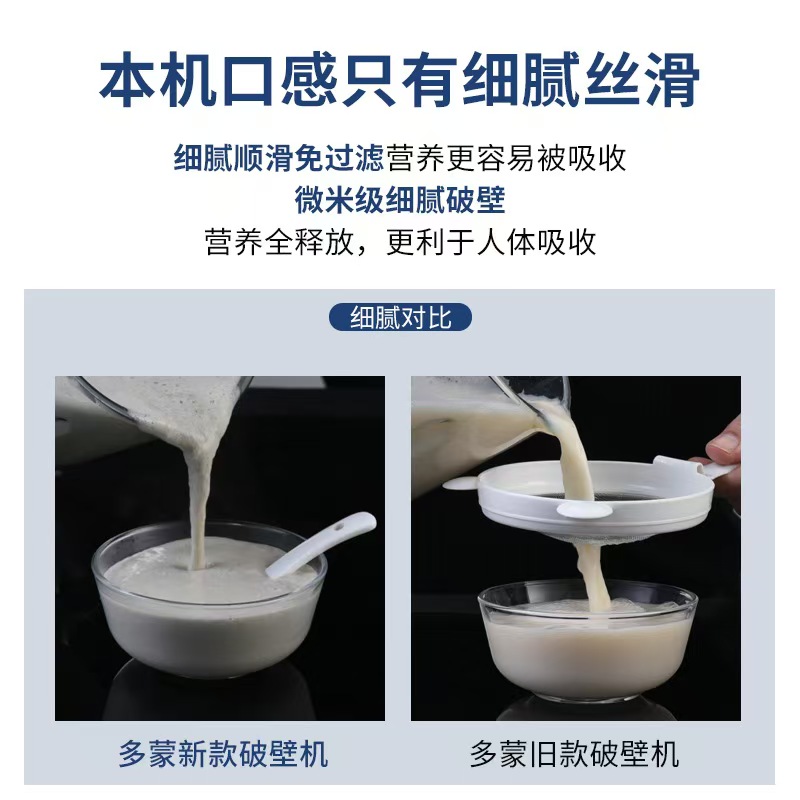 本机口感只有细腻丝滑

细腻顺滑免过滤营养更容易被吸收
微米级细腻破壁
营养全释放，更利于人体吸收

细腻对比

多蒙新款破壁机

多蒙旧款破壁机