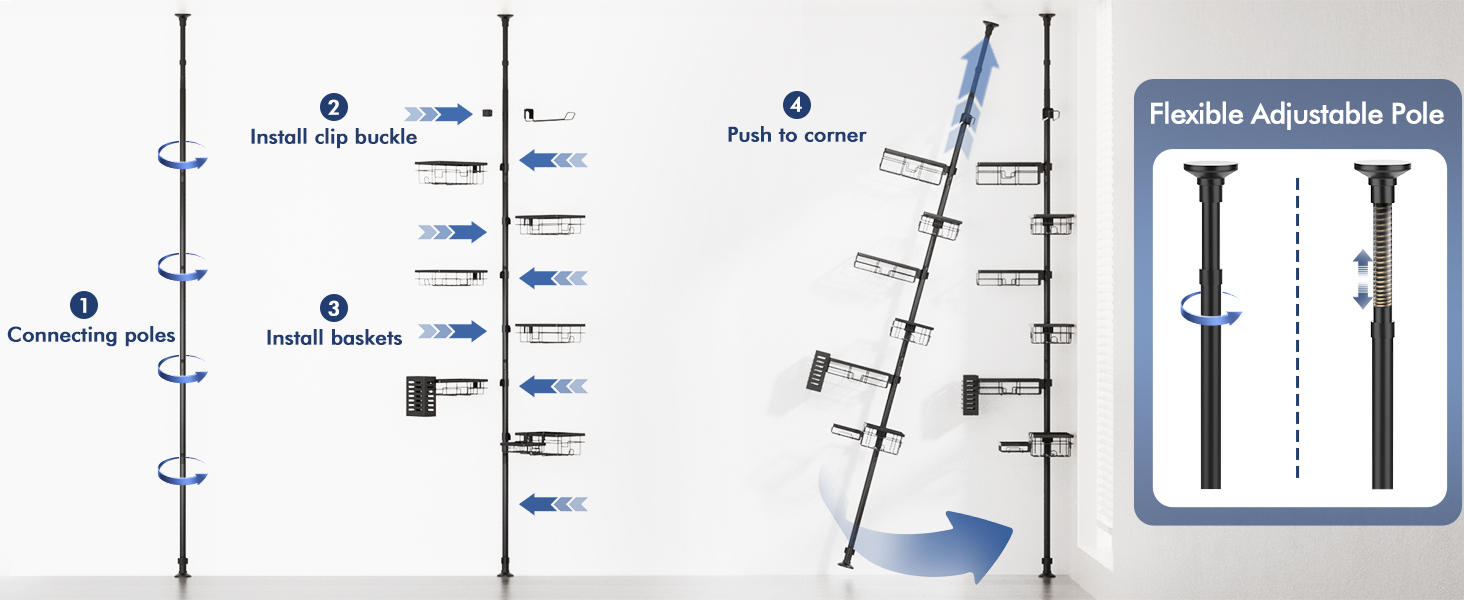 1
Connecting poles

2
Install clip buckle

3
Install baskets

4
Push to corner

Flexible Adjustable Pole