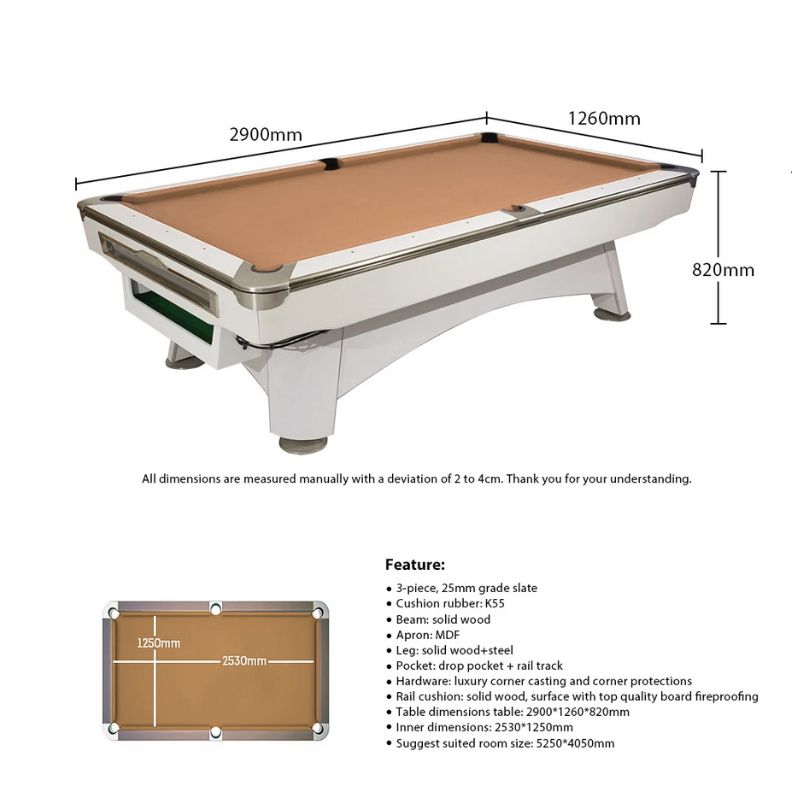 2900mm

1260mm

820mm

All dimensions are measured manually with a deviation of 2 to 4cm. Thank you for your understanding.

1250mm

2530mm

Feature:

• 3-piece, 25mm grade slate
• Cushion rubber: K55
• Beam: solid wood
• Apron: MDF
• Leg: solid wood+steel
• Pocket: drop pocket + rail track
• Hardware: luxury corner casting and corner protections
• Rail cushion: solid wood, surface with top quality board fireproofing
• Table dimensions table: 2900*1260*820mm
• Inner dimensions: 2530*1250mm
• Suggest suited room size: 5250*4050mm