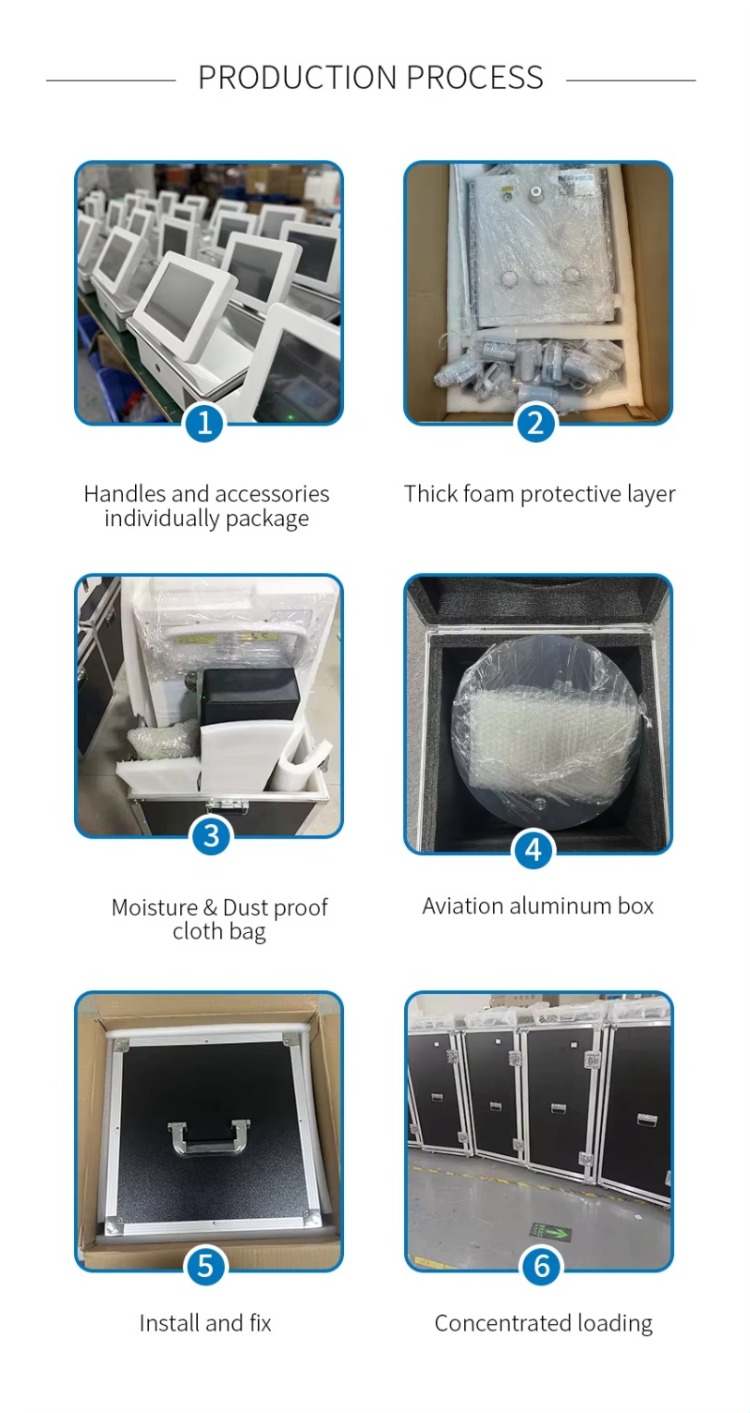 PRODUCTION PROCESS

1

Handles and accessories individually package

2

Thick foam protective layer

3

Moisture & Dust proof cloth bag

4

Aviation aluminum box

5

Install and fix

6

Concentrated loading