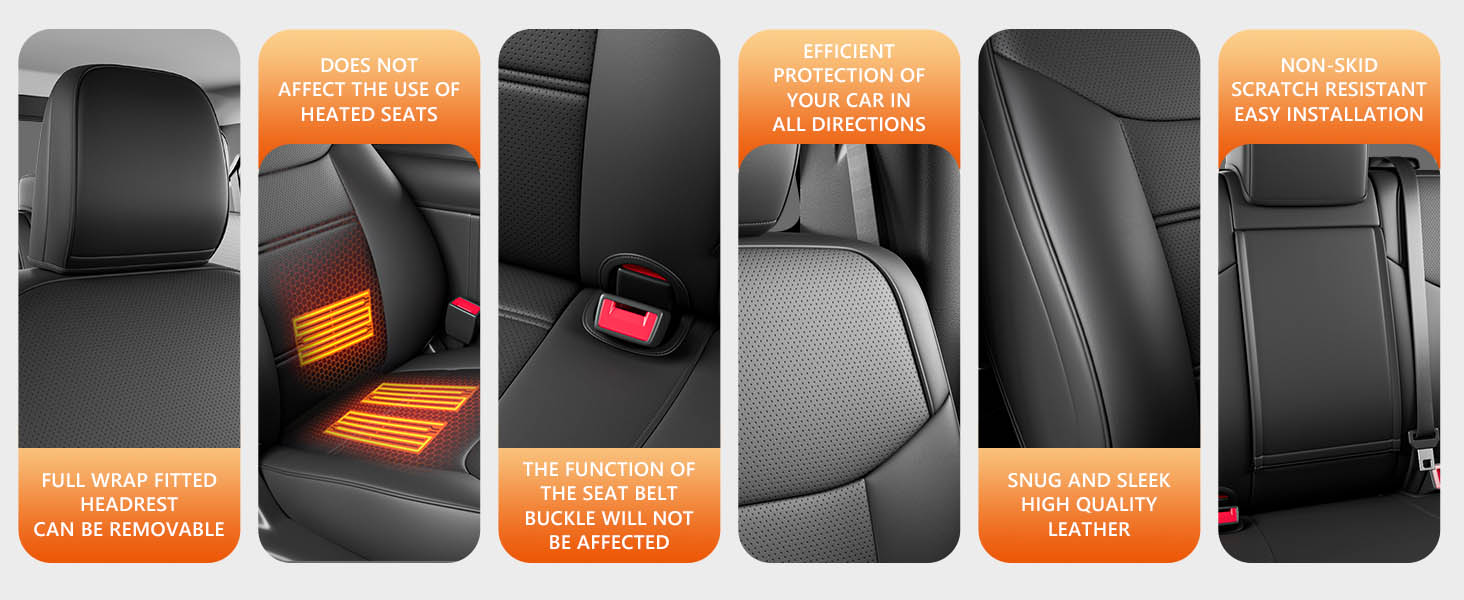 FULL WRAP FITTED HEADREST CAN BE REMOVABLE

DOES NOT AFFECT THE USE OF HEATED SEATS

THE FUNCTION OF THE SEAT BELT BUCKLE WILL NOT BE AFFECTED

EFFICIENT PROTECTION OF YOUR CAR IN ALL DIRECTIONS

SNUG AND SLEEK HIGH QUALITY LEATHER

NON-SKID SCRATCH RESISTANT EASY INSTALLATION