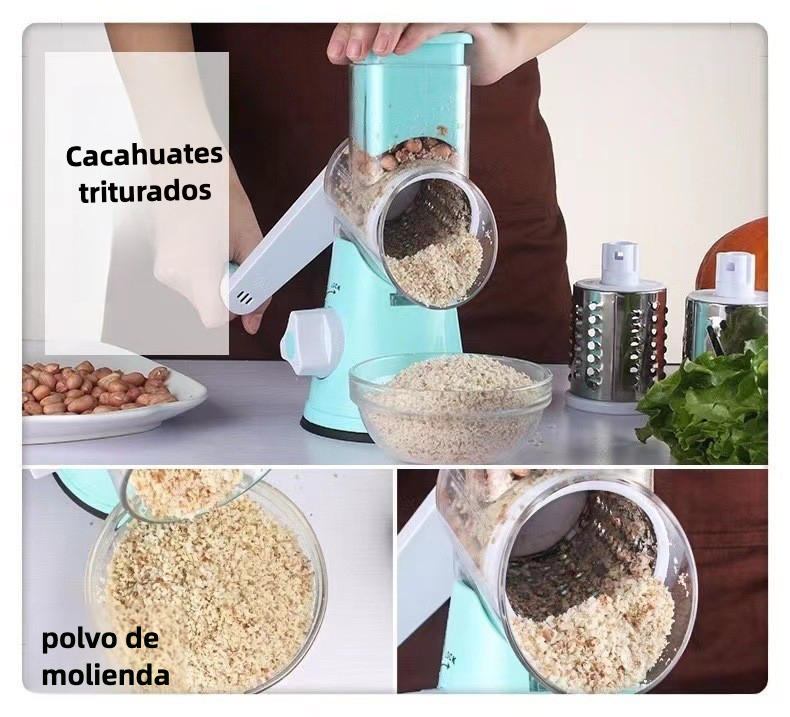 Cacahuates triturados

LOCK

polvo de molienda

LOCK