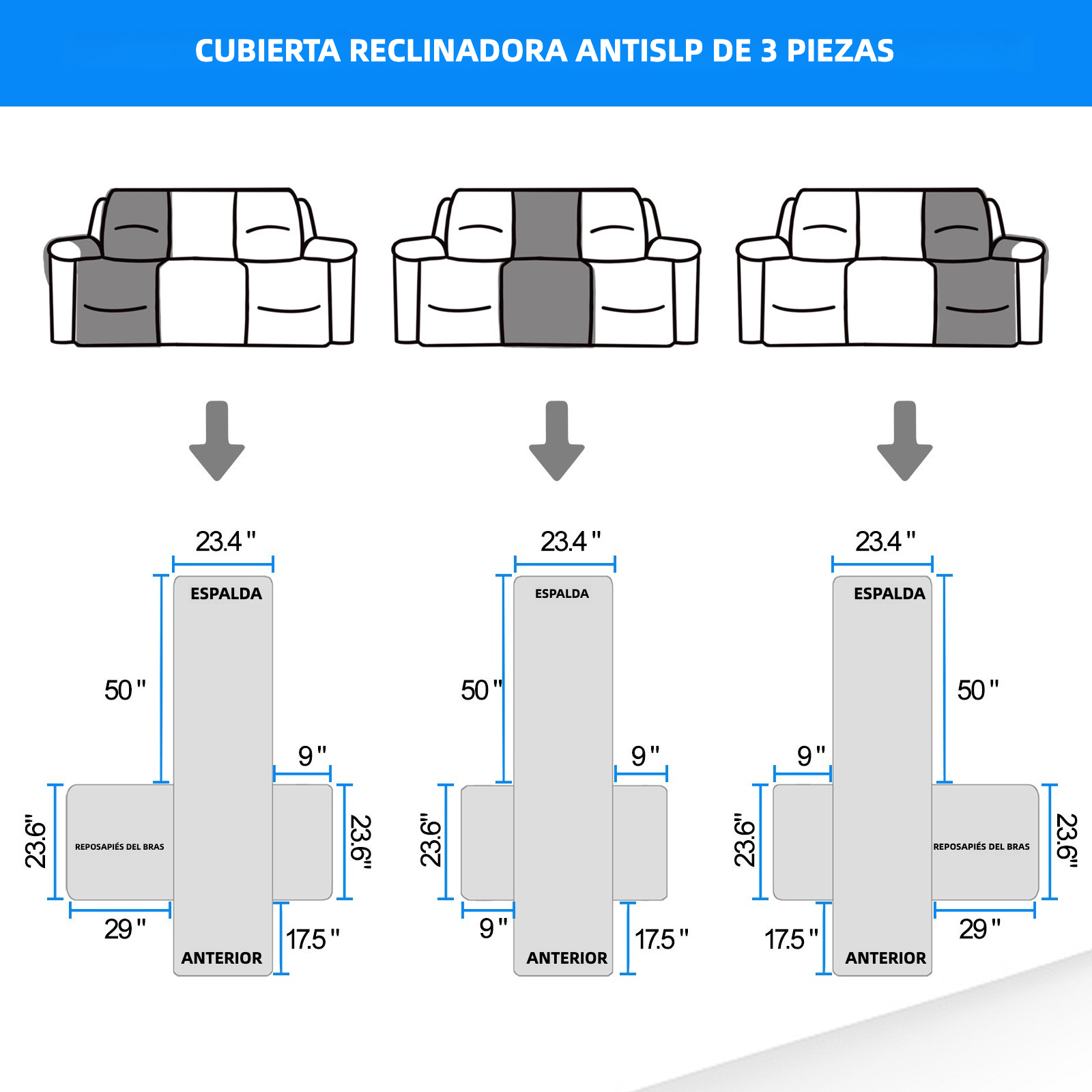 CUBIERTA RECLINADORA ANTISLP DE 3 PIEZAS

23.4 "
ESPALDA
50 "
9 "
23.6"
REPOSAPIÉS DEL BRAS
23.6"
29 "
17.5 "
ANTERIOR

23.4 "
ESPALDA
50 "
9 "
23.6"
9 "
17.5 "
ANTERIOR

23.4 "
ESPALDA
50 "
9 "
23.6"
REPOSAPIÉS DEL BRAS
23.6"
17.5 "
29 "
ANTERIOR