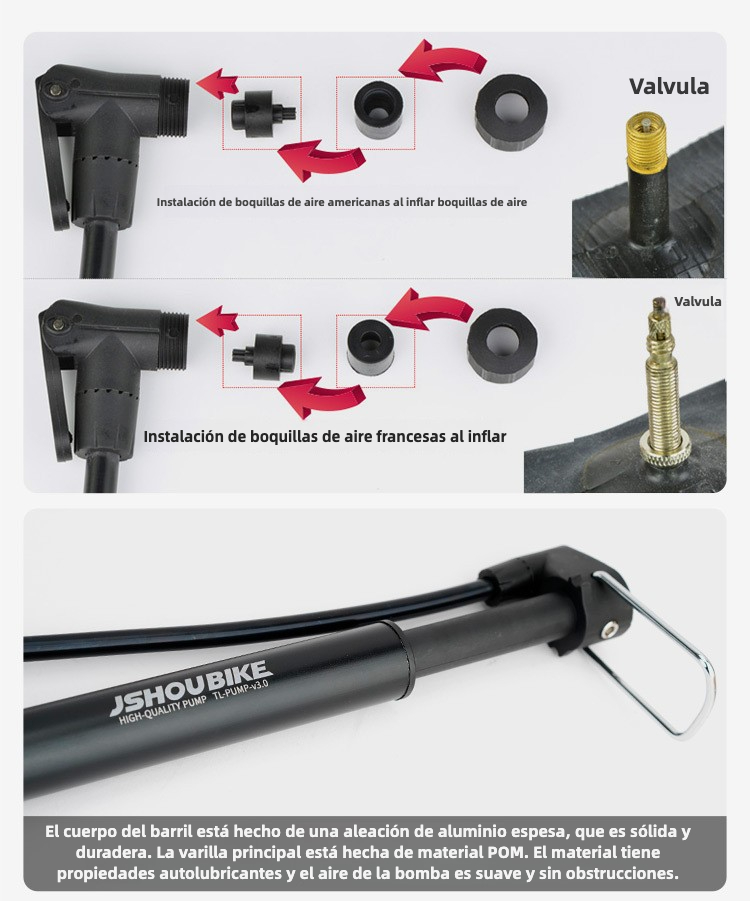 Valvula

Instalación de boquillas de aire americanas al inflar boquillas de aire

Valvula

Instalación de boquillas de aire francesas al inflar

JSHOUBIKE
HIGH-QUALITY PUMP TL-PUMP-v3.0

El cuerpo del barril está hecho de una aleación de aluminio espesa, que es sólida y duradera. La varilla principal está hecha de material POM. El material tiene propiedades autolubricantes y el aire de la bomba es suave y sin obstrucciones.