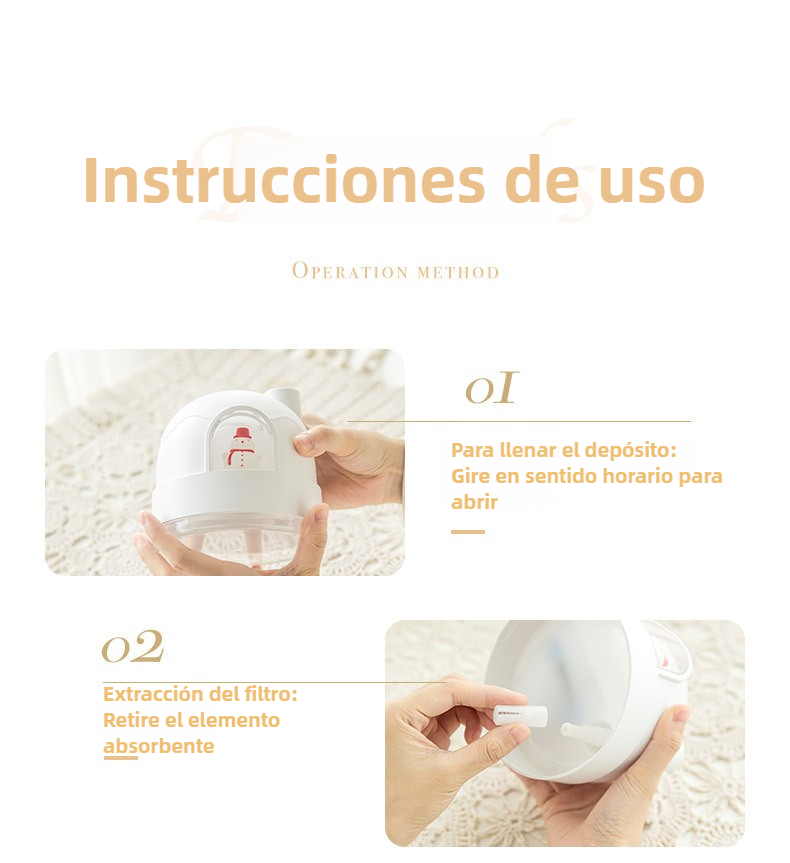 Instrucciones de uso

OPERATION METHOD

01

Para llenar el depósito:
Gire en sentido horario para abrir

02

Extracción del filtro:
Retire el elemento absorbente