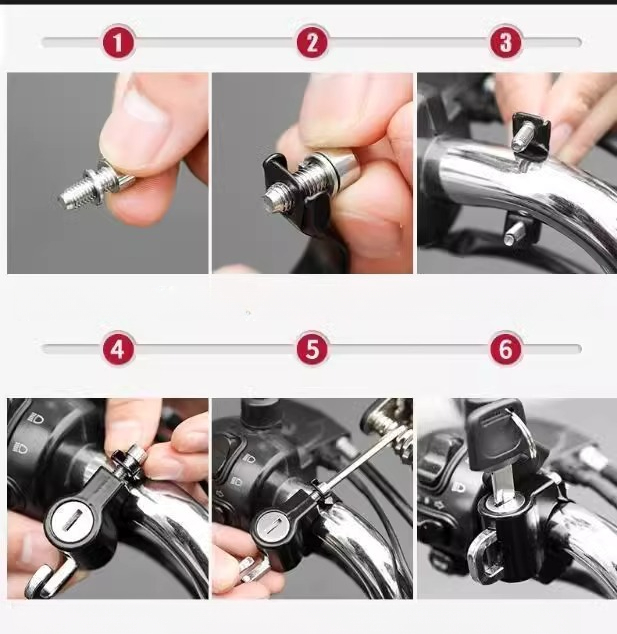 1
2
3
4
5
6