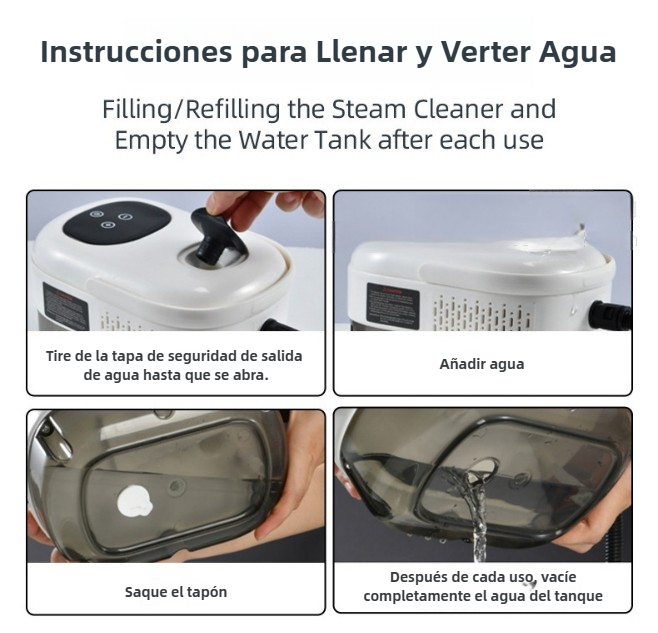 Instrucciones para Llenar y Verter Agua

Filling/Refilling the Steam Cleaner and Empty the Water Tank after each use

Tire de la tapa de seguridad de salida de agua hasta que se abra.

Añadir agua

Saque el tapón

Después de cada uso, vacíe completamente el agua del tanque