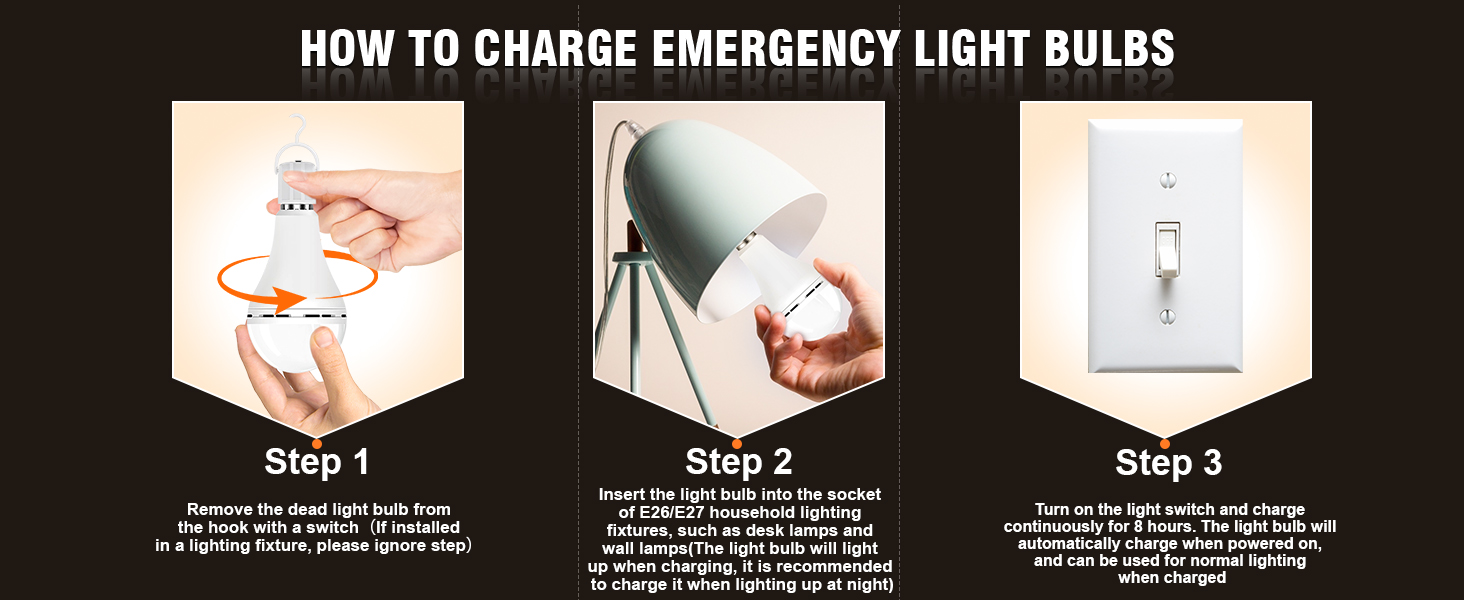 HOW TO CHARGE EMERGENCY LIGHT BULBS

Step 1

Remove the dead light bulb from the hook with a switch（If installed in a lighting fixture, please ignore step）

Step 2

Insert the light bulb into the socket of E26/E27 household lighting fixtures, such as desk lamps and wall lamps(The light bulb will light up when charging, it is recommended to charge it when lighting up at night)

Step 3

Turn on the light switch and charge continuously for 8 hours. The light bulb will automatically charge when powered on, and can be used for normal lighting when charged