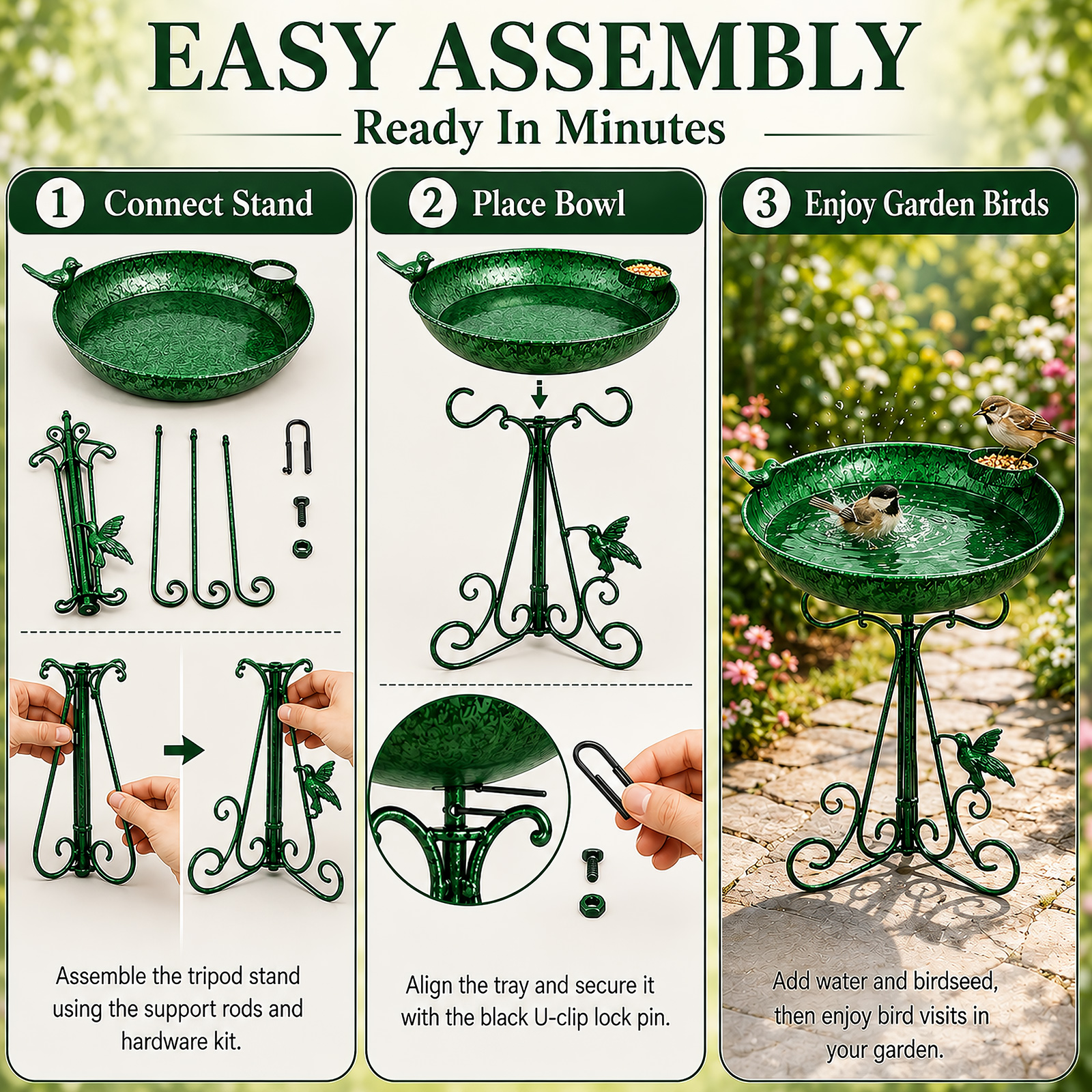 EASY ASSEMBLY

Ready In Minutes

1 Connect Stand

Assemble the tripod stand using the support rods and hardware kit.

2 Place Bowl

Align the tray and secure it with the black U-clip lock pin.

3 Enjoy Garden Birds

Add water and birdseed, then enjoy bird visits in your garden.