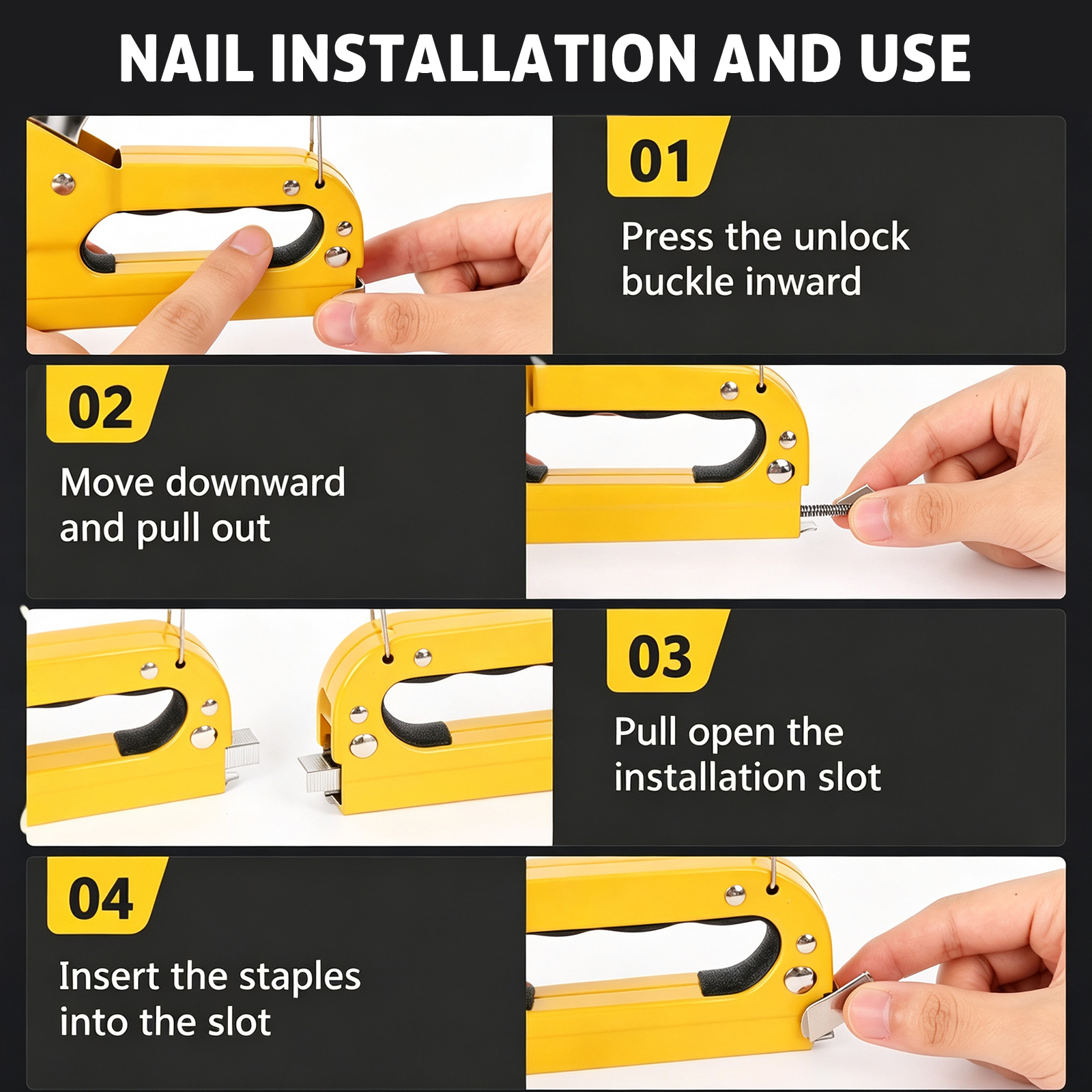 NAIL INSTALLATION AND USE

01

Press the unlock buckle inward

02

Move downward and pull out

03

Pull open the installation slot

04

Insert the staples into the slot