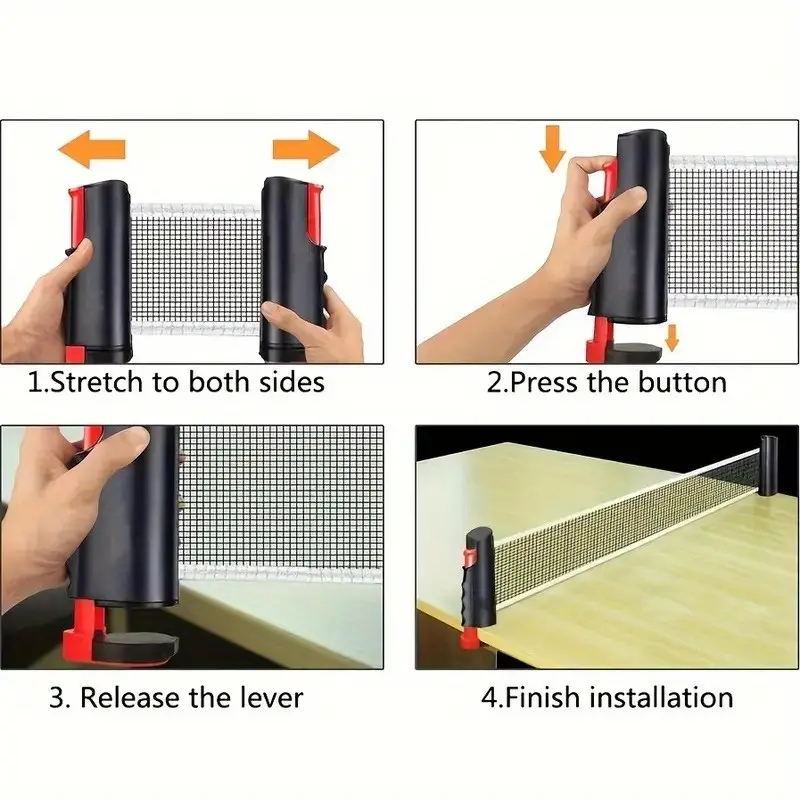 1.Stretch to both sides

2.Press the button

3. Release the lever

4.Finish installation