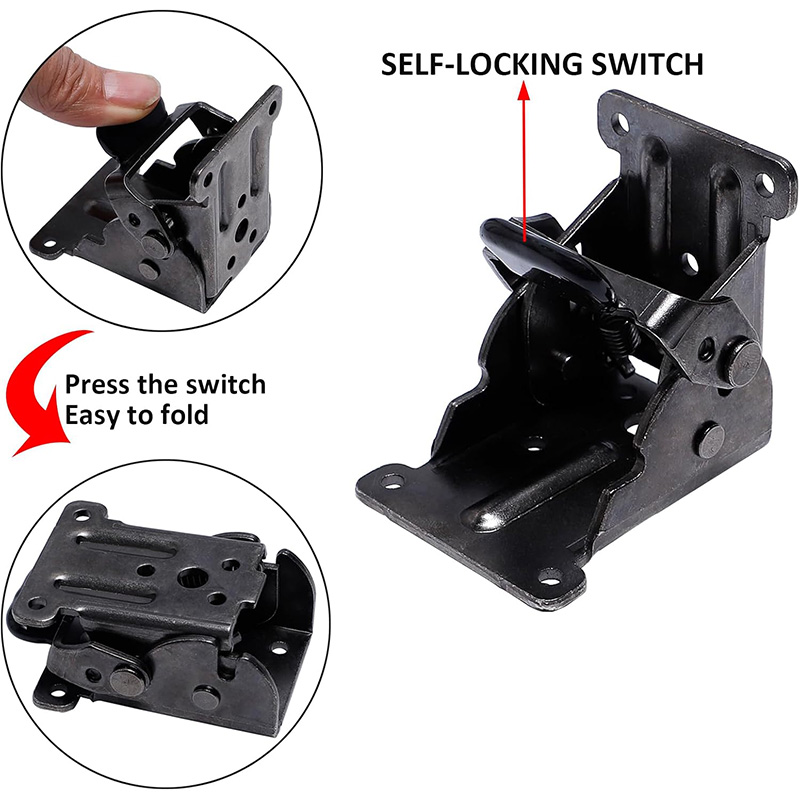 SELF-LOCKING SWITCH

Press the switch
Easy to fold