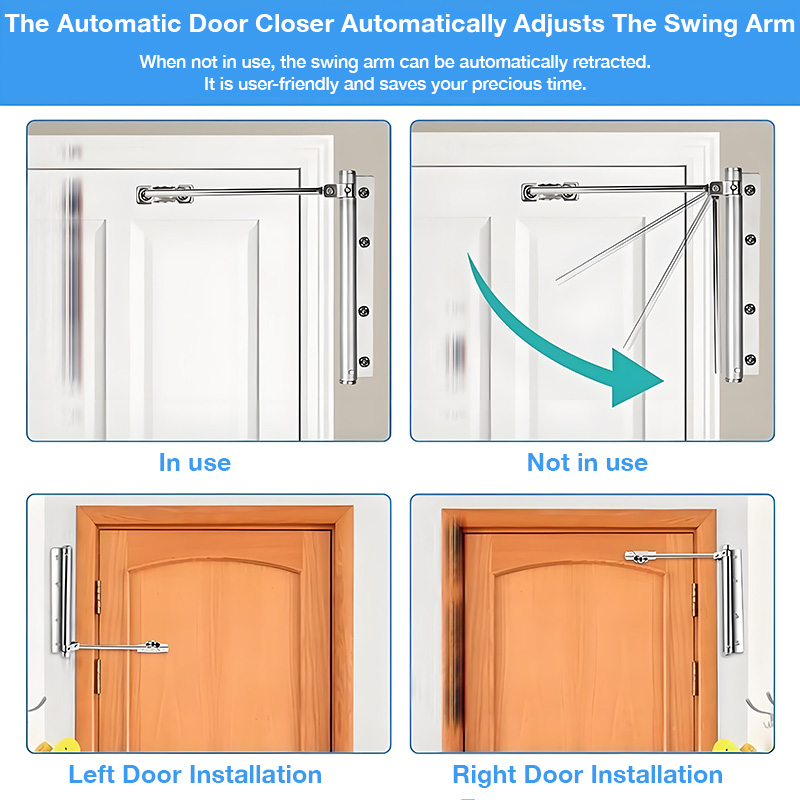 The Automatic Door Closer Automatically Adjusts The Swing Arm

When not in use, the swing arm can be automatically retracted. It is user-friendly and saves your precious time.

In use

Not in use

Left Door Installation

Right Door Installation