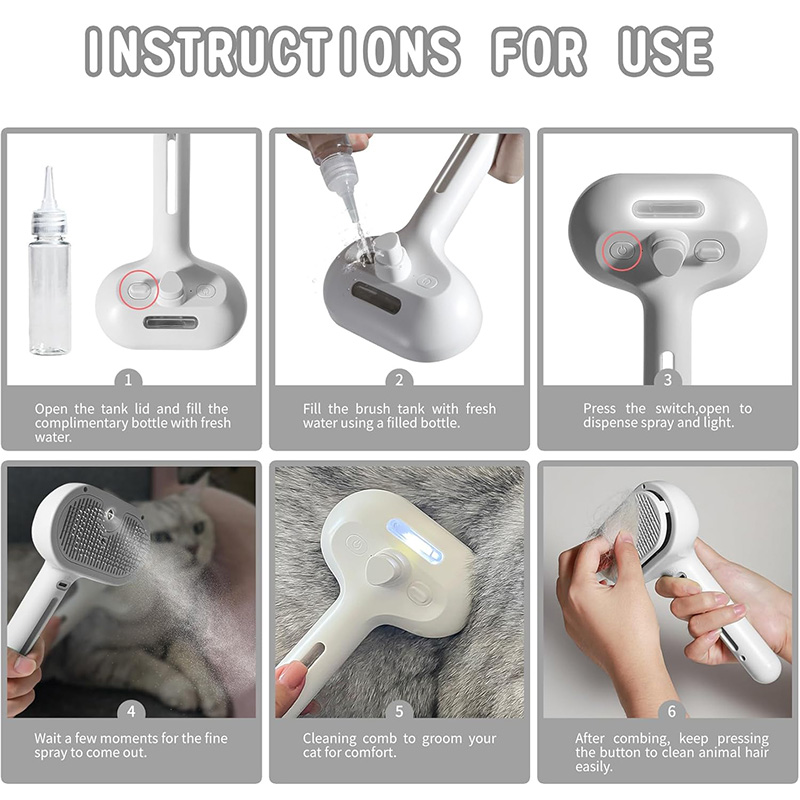 INSTRUCTIONS FOR USE

1

Open the tank lid and fill the complimentary bottle with fresh water.

2

Fill the brush tank with fresh water using a filled bottle.

3

Press the switch,open to dispense spray and light.

4

Wait a few moments for the fine spray to come out.

5

Cleaning comb to groom your cat for comfort.

6

After combing, keep pressing the button to clean animal hair easily.