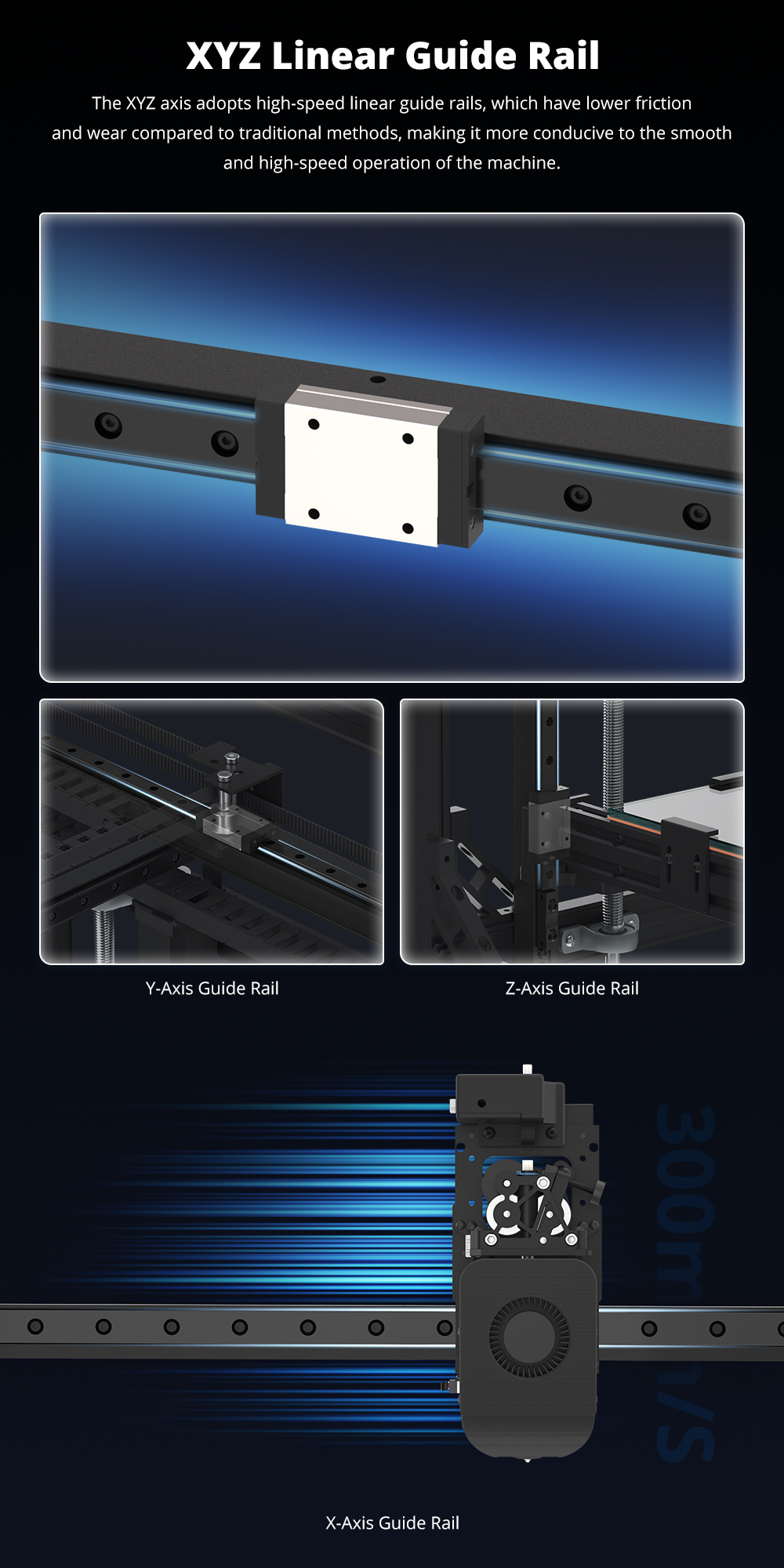 XYZ Linear Guide Rail

The XYZ axis adopts high-speed linear guide rails, which have lower friction and wear compared to traditional methods, making it more conducive to the smooth and high-speed operation of the machine.

Y-Axis Guide Rail

Z-Axis Guide Rail

300mm/s

X-Axis Guide Rail