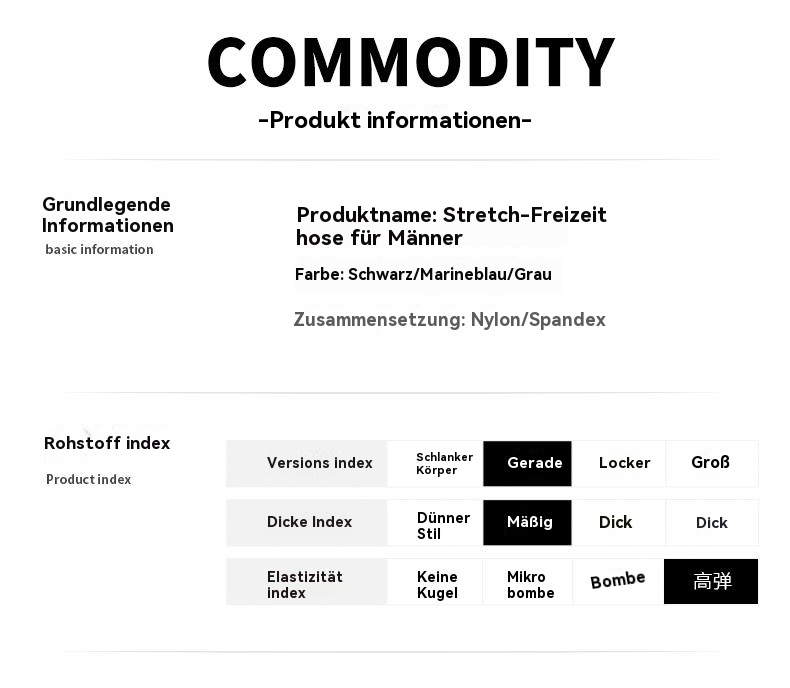 COMMODITY

-Produkt informationen-

Grundlegende Informationen
basic information

Produktname: Stretch-Freizeit hose für Männer

Farbe: Schwarz/Marineblau/Grau

Zusammensetzung: Nylon/Spandex

Rohstoff index
Product index

| Versions index | Schlanker Körper | Gerade | Locker | Groß |
|---|---|---|---|---|
| Dicke Index | Dünner Stil | Mäßig | Dick | Dick |
| Elastizität index | Keine Kugel | Mikro bombe | Bombe | 高弹 |