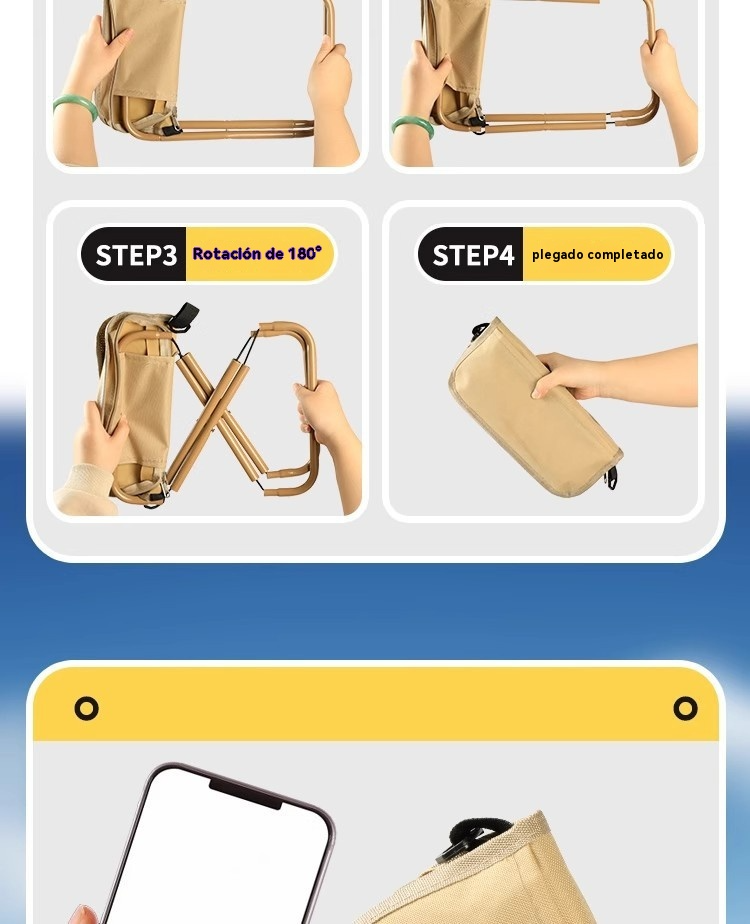 STEP3 Rotación de 180°

STEP4 plegado completado