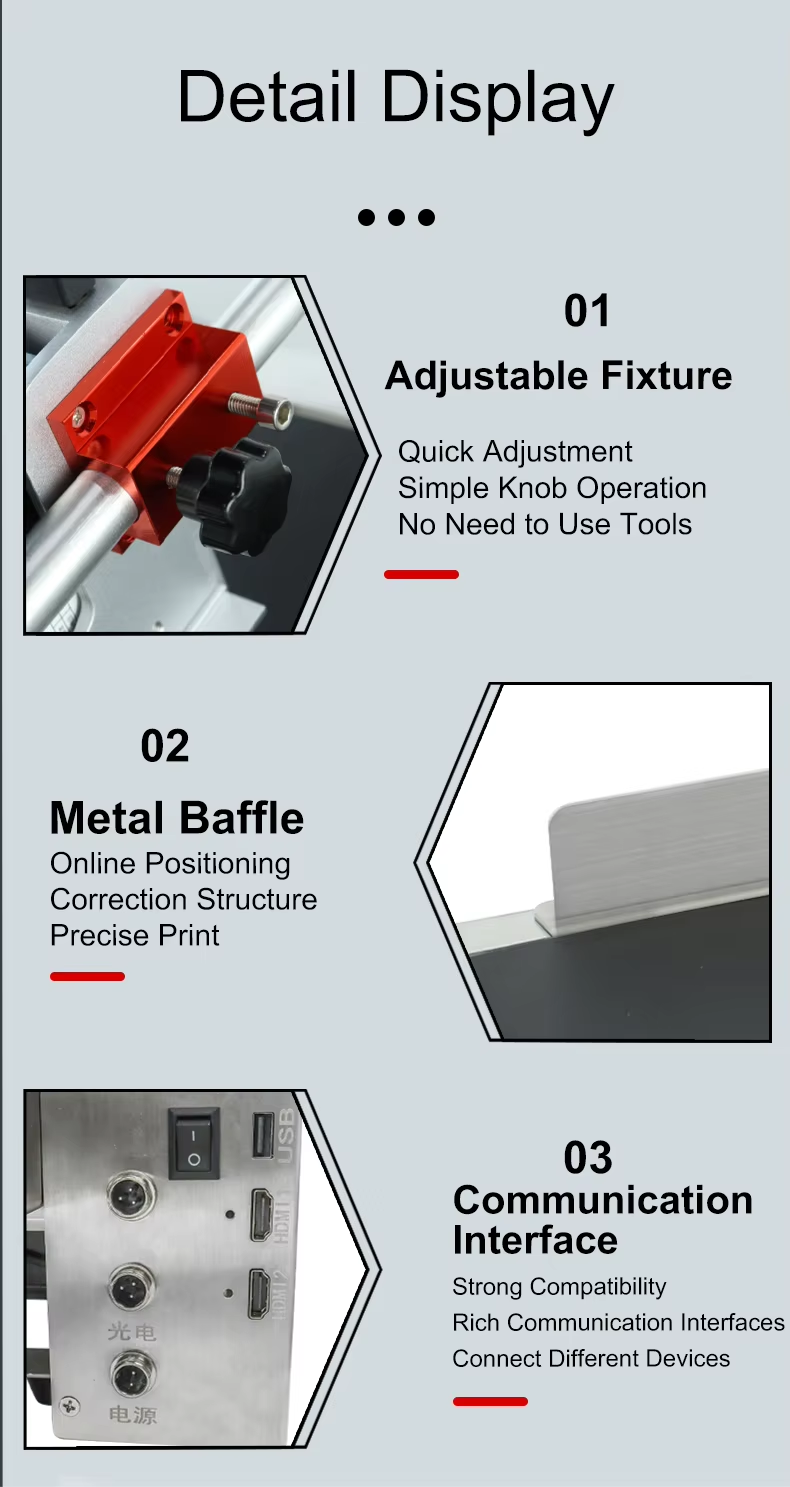 Detail Display

01
Adjustable Fixture
Quick Adjustment
Simple Knob Operation
No Need to Use Tools

02
Metal Baffle
Online Positioning
Correction Structure
Precise Print

USB
HDMI1
HDMI2
光电
电源

03
Communication Interface
Strong Compatibility
Rich Communication Interfaces
Connect Different Devices