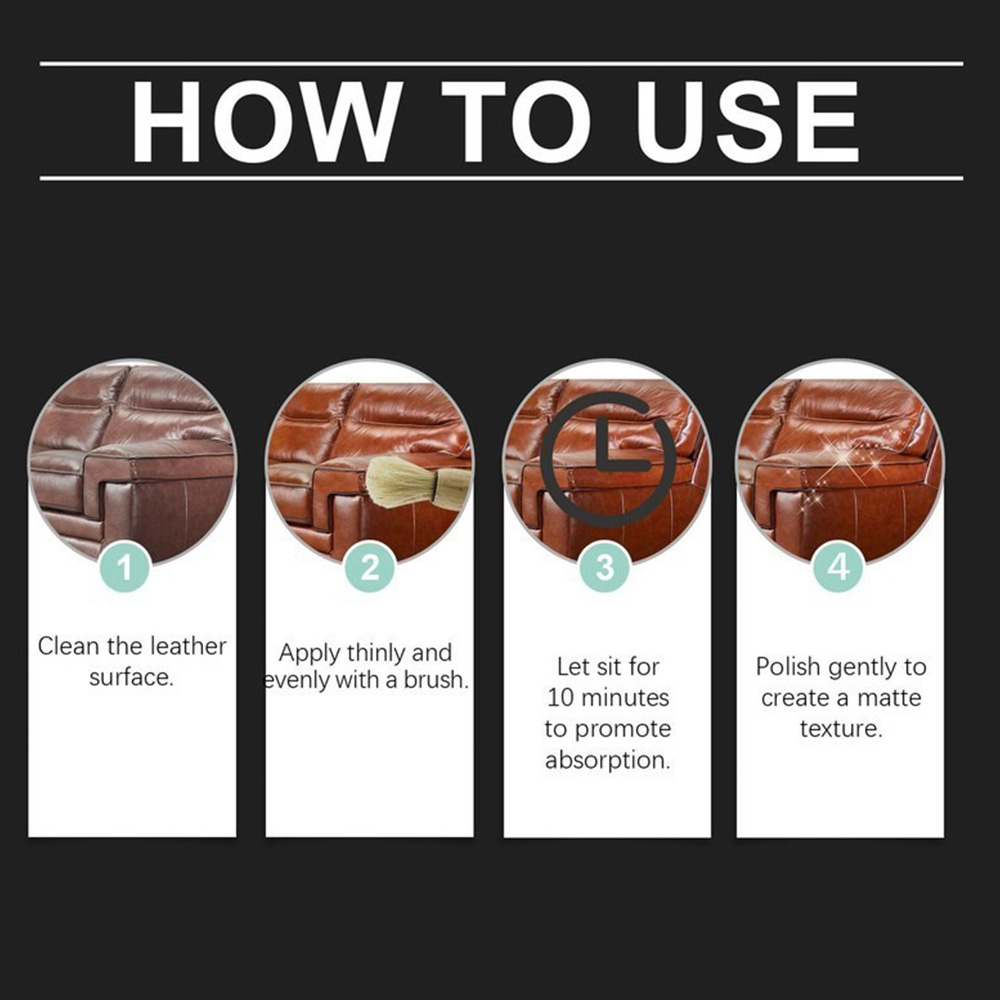 HOW TO USE

1

Clean the leather surface.

2

Apply thinly and evenly with a brush.

3

Let sit for 10 minutes to promote absorption.

4

Polish gently to create a matte texture.