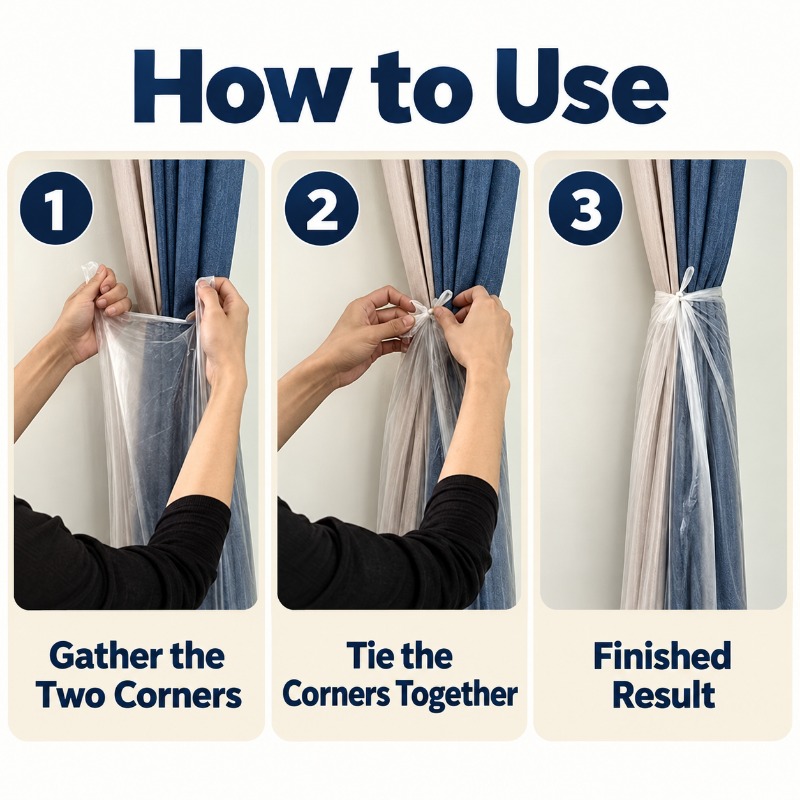 How to Use

1

Gather the Two Corners

2

Tie the Corners Together

3

Finished Result