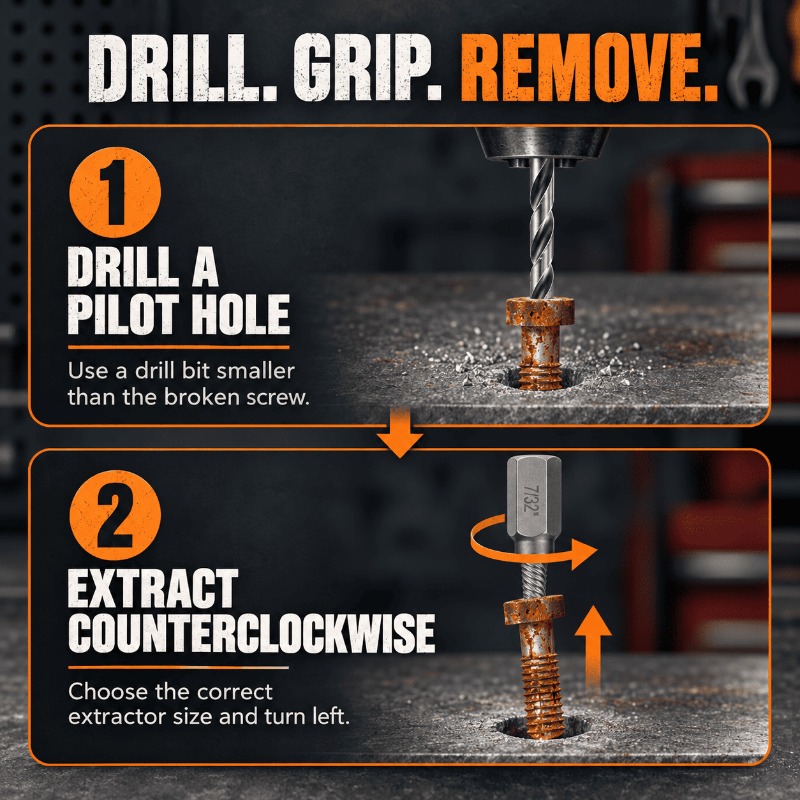 DRILL. GRIP. REMOVE.

1

DRILL A PILOT HOLE

Use a drill bit smaller than the broken screw.

2

EXTRACT COUNTERCLOCKWISE

Choose the correct extractor size and turn left.

7/32"