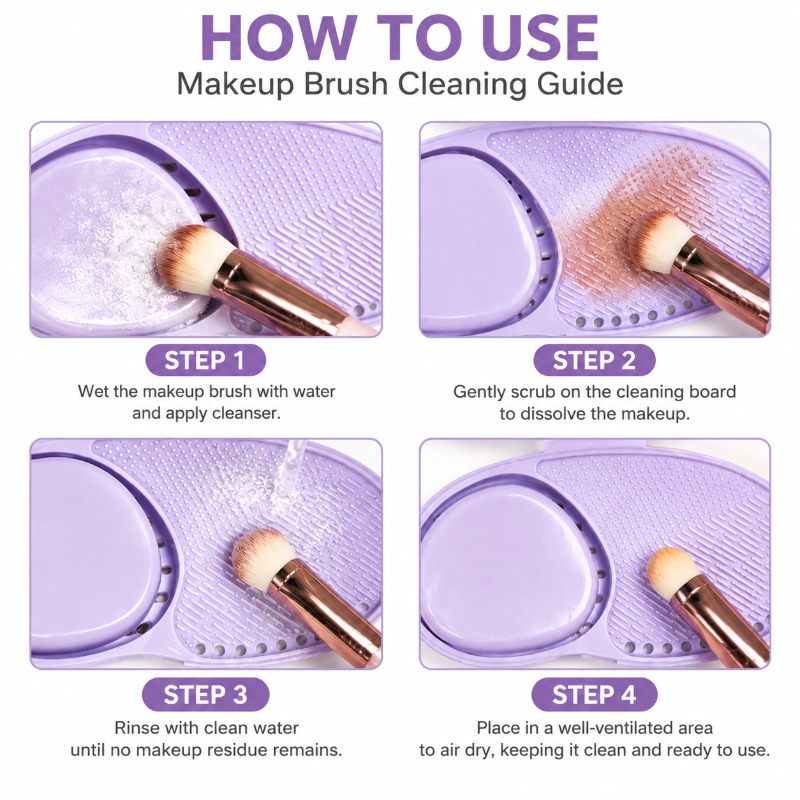 HOW TO USE
Makeup Brush Cleaning Guide

STEP 1
Wet the makeup brush with water and apply cleanser.

STEP 2
Gently scrub on the cleaning board to dissolve the makeup.

STEP 3
Rinse with clean water until no makeup residue remains.

STEP 4
Place in a well-ventilated area to air dry, keeping it clean and ready to use.