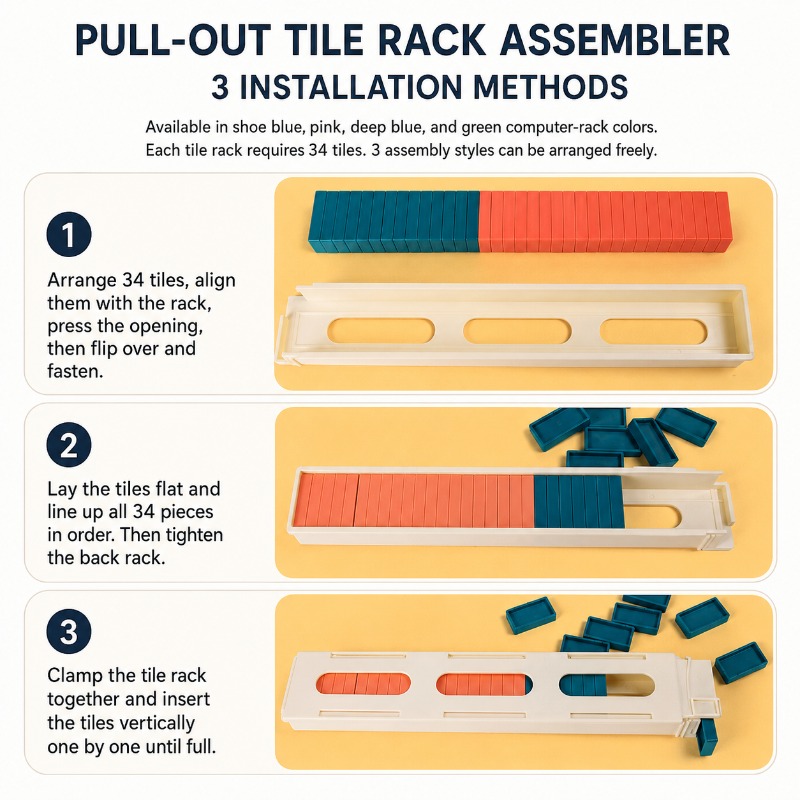 PULL-OUT TILE RACK ASSEMBLER
3 INSTALLATION METHODS

Available in shoe blue, pink, deep blue, and green computer-rack colors. Each tile rack requires 34 tiles. 3 assembly styles can be arranged freely.

1

Arrange 34 tiles, align them with the rack, press the opening, then flip over and fasten.

2

Lay the tiles flat and line up all 34 pieces in order. Then tighten the back rack.

3

Clamp the tile rack together and insert the tiles vertically one by one until full.