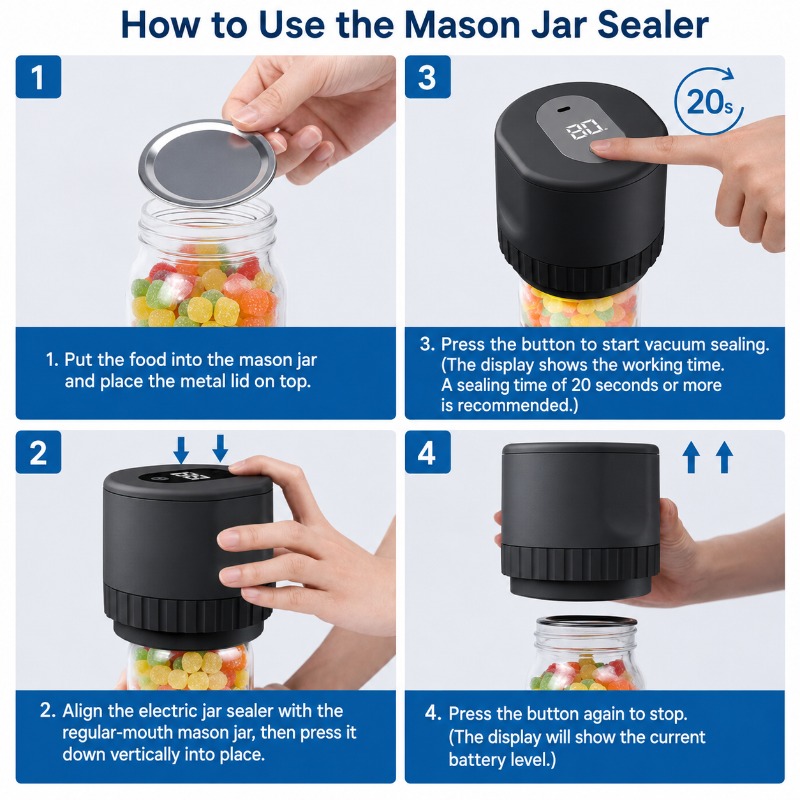 How to Use the Mason Jar Sealer

1

1. Put the food into the mason jar and place the metal lid on top.

3

20s

20

3. Press the button to start vacuum sealing. (The display shows the working time. A sealing time of 20 seconds or more is recommended.)

2

2. Align the electric jar sealer with the regular-mouth mason jar, then press it down vertically into place.

4

4. Press the button again to stop. (The display will show the current battery level.)