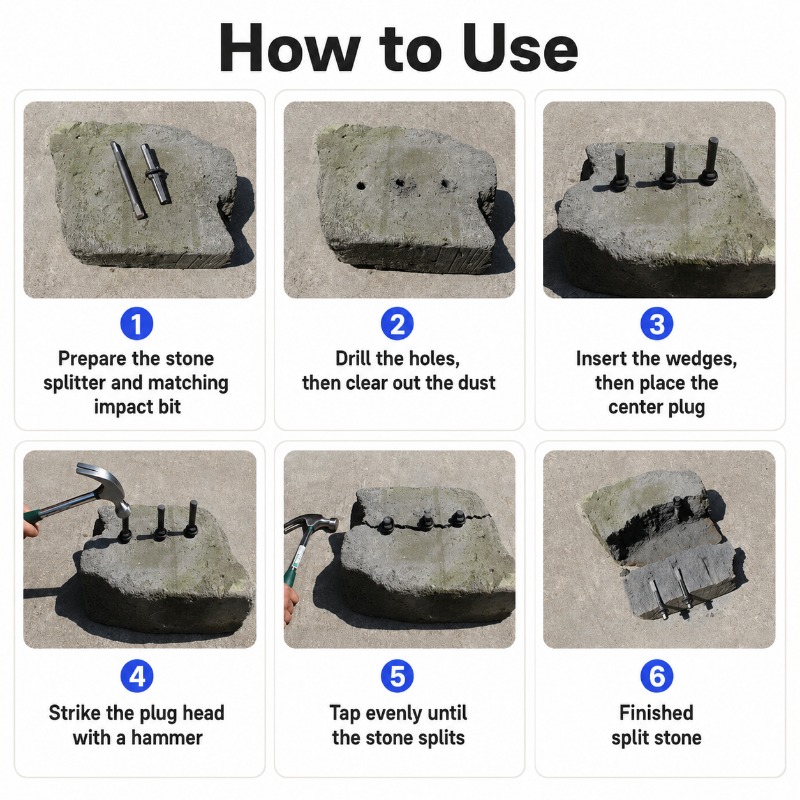 How to Use

1
Prepare the stone splitter and matching impact bit

2
Drill the holes, then clear out the dust

3
Insert the wedges, then place the center plug

4
Strike the plug head with a hammer

5
Tap evenly until the stone splits

6
Finished split stone