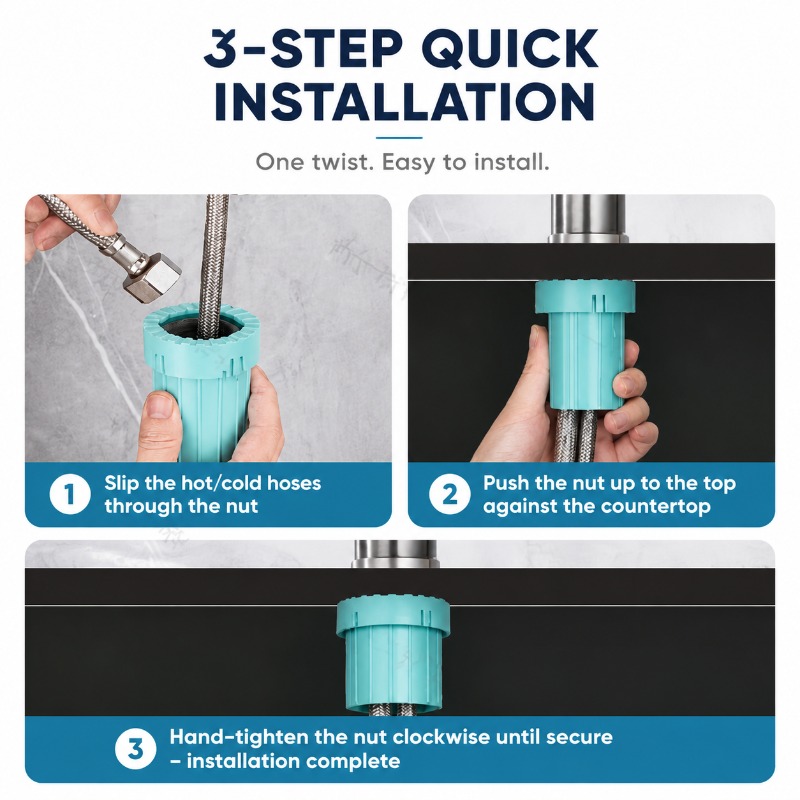 3-STEP QUICK INSTALLATION

One twist. Easy to install.

1 Slip the hot/cold hoses through the nut

2 Push the nut up to the top against the countertop

3 Hand-tighten the nut clockwise until secure – installation complete