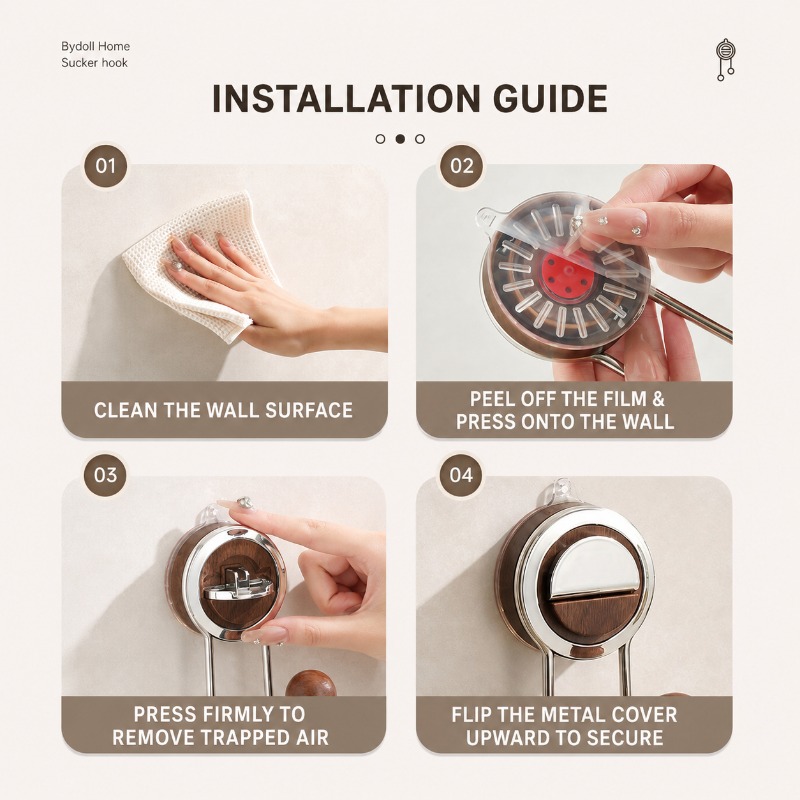 Bydoll Home
Sucker hook

INSTALLATION GUIDE

01

CLEAN THE WALL SURFACE

02

PEEL OFF THE FILM & PRESS ONTO THE WALL

03

PRESS FIRMLY TO REMOVE TRAPPED AIR

04

FLIP THE METAL COVER UPWARD TO SECURE