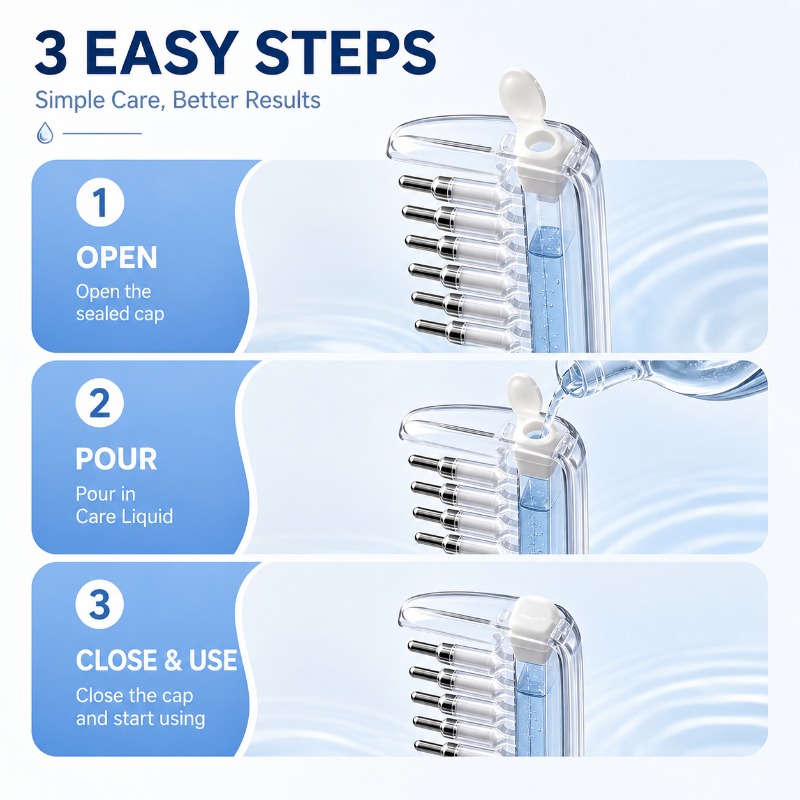 3 EASY STEPS

Simple Care, Better Results

1

OPEN

Open the sealed cap

2

POUR

Pour in Care Liquid

3

CLOSE & USE

Close the cap and start using