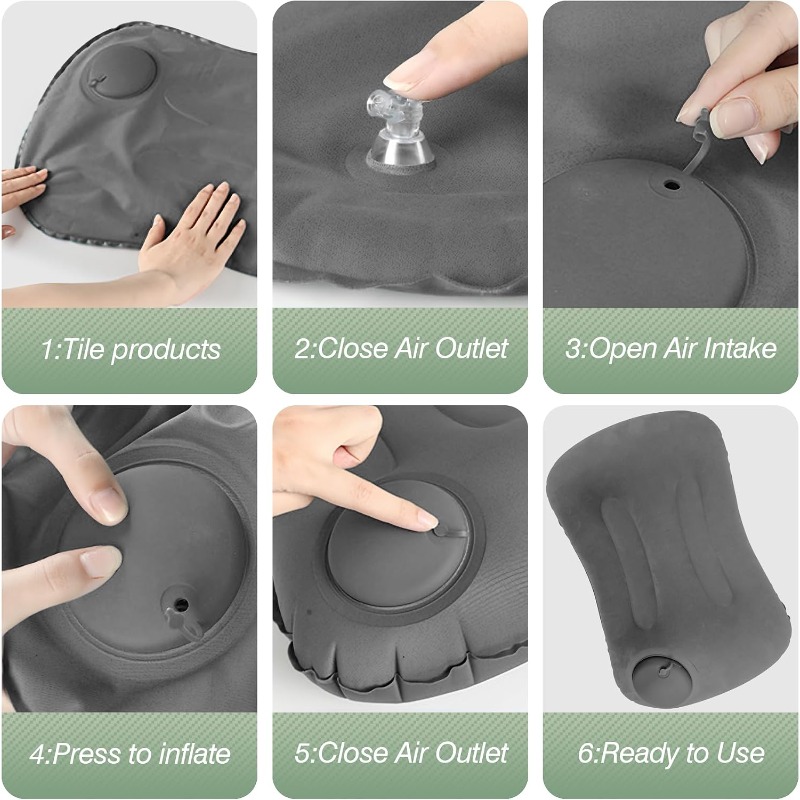 1:Tile products

2:Close Air Outlet

3:Open Air Intake

4:Press to inflate

5:Close Air Outlet

6:Ready to Use