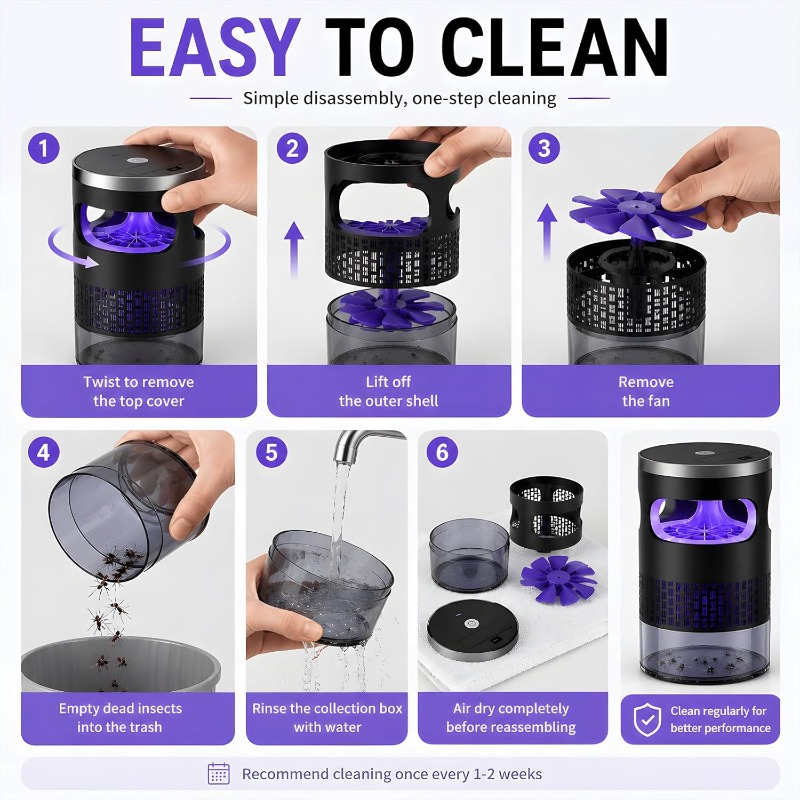 EASY TO CLEAN

Simple disassembly, one-step cleaning

1
Twist to remove the top cover

2
Lift off the outer shell

3
Remove the fan

4
Empty dead insects into the trash

5
Rinse the collection box with water

6
Air dry completely before reassembling

Clean regularly for better performance

Recommend cleaning once every 1-2 weeks