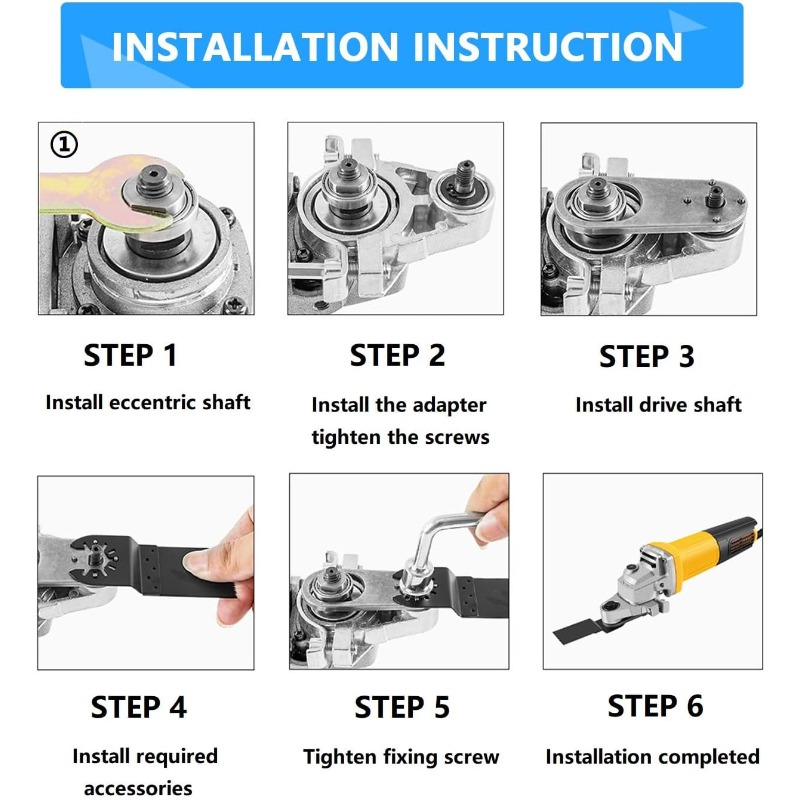 INSTALLATION INSTRUCTION

①

STEP 1
Install eccentric shaft

STEP 2
Install the adapter tighten the screws

STEP 3
Install drive shaft

STEP 4
Install required accessories

STEP 5
Tighten fixing screw

STEP 6
Installation completed