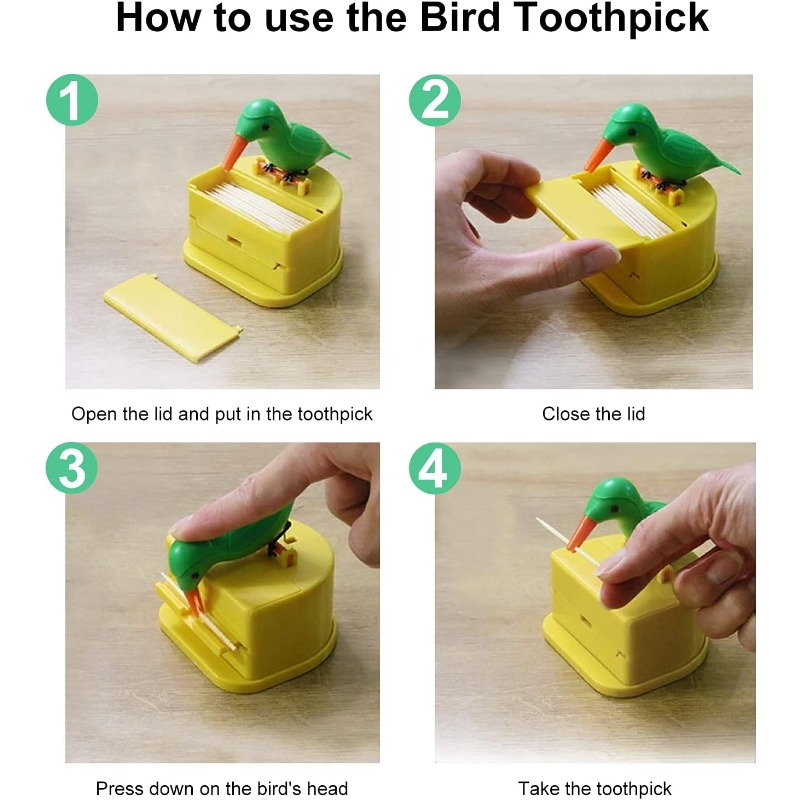 How to use the Bird Toothpick

1

Open the lid and put in the toothpick

2

Close the lid

3

Press down on the bird's head

4

Take the toothpick